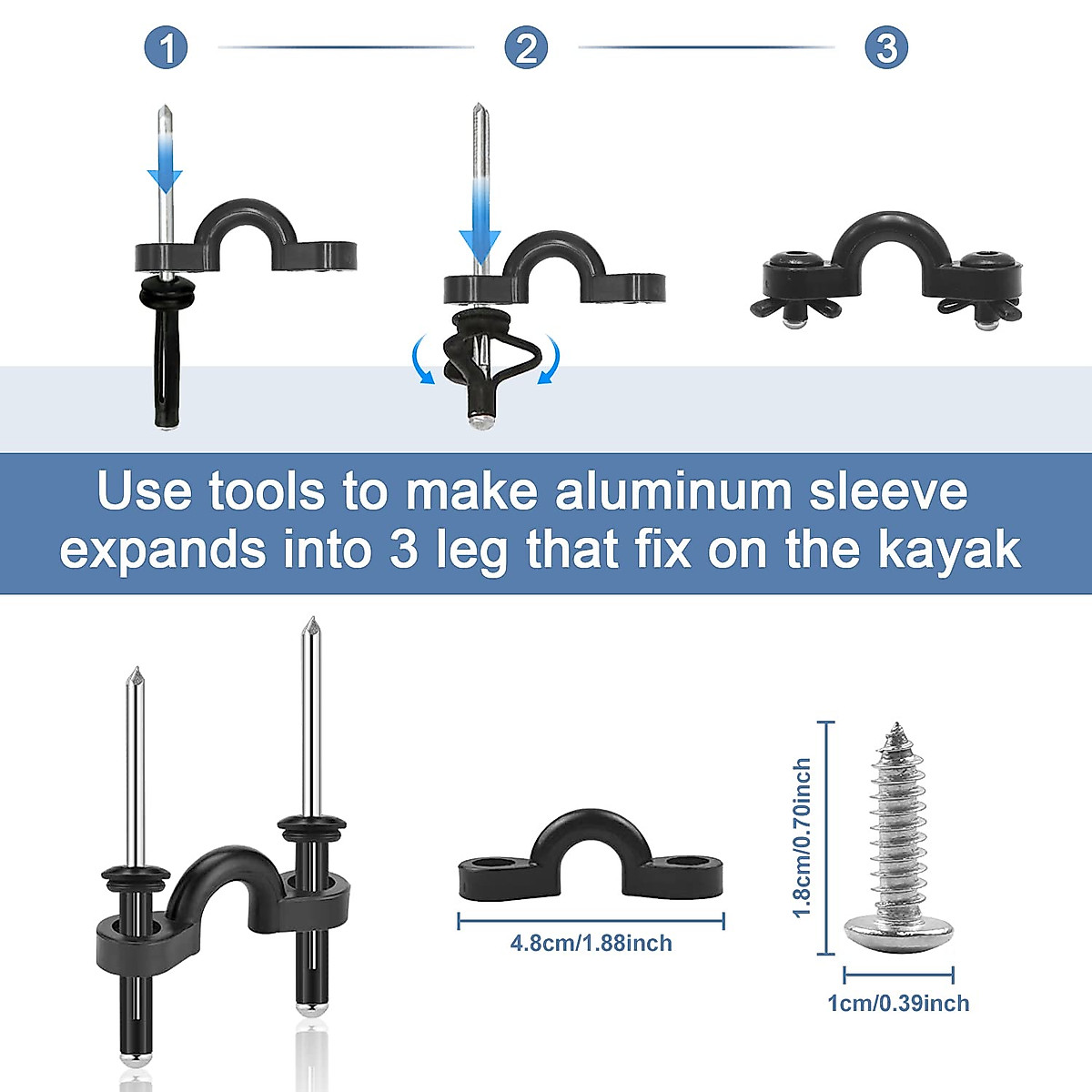 1
2
3

Use tools to make aluminum sleeve expands into 3 leg that fix on the kayak

4.8cm/1.88inch

1.8cm/0.70inch

1cm/0.39inch