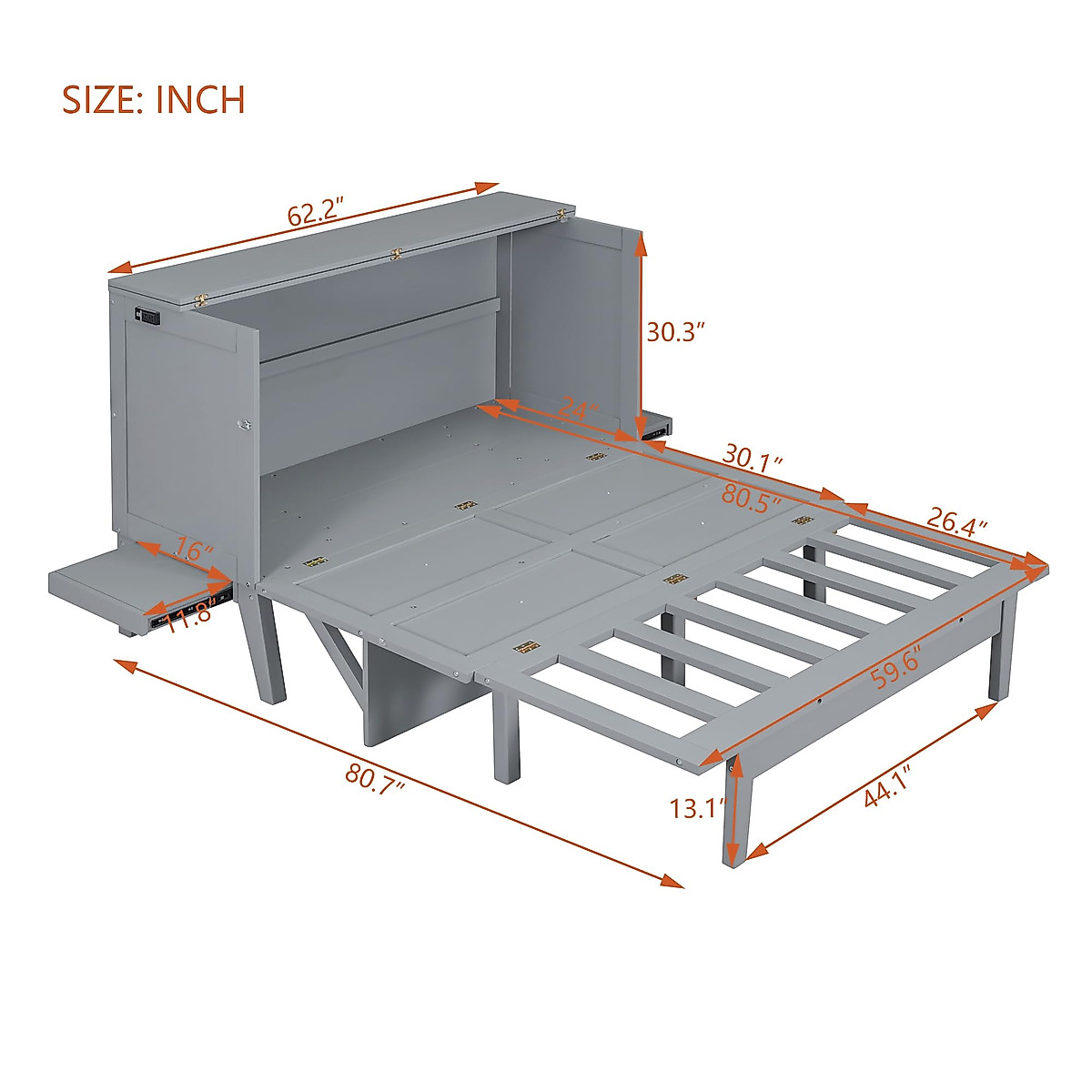 SIZE: INCH

62.2″

30.3″

24″

30.1″

80.5″

26.4″

16″

11.8″

59.6″

80.7″

13.1″

44.1″