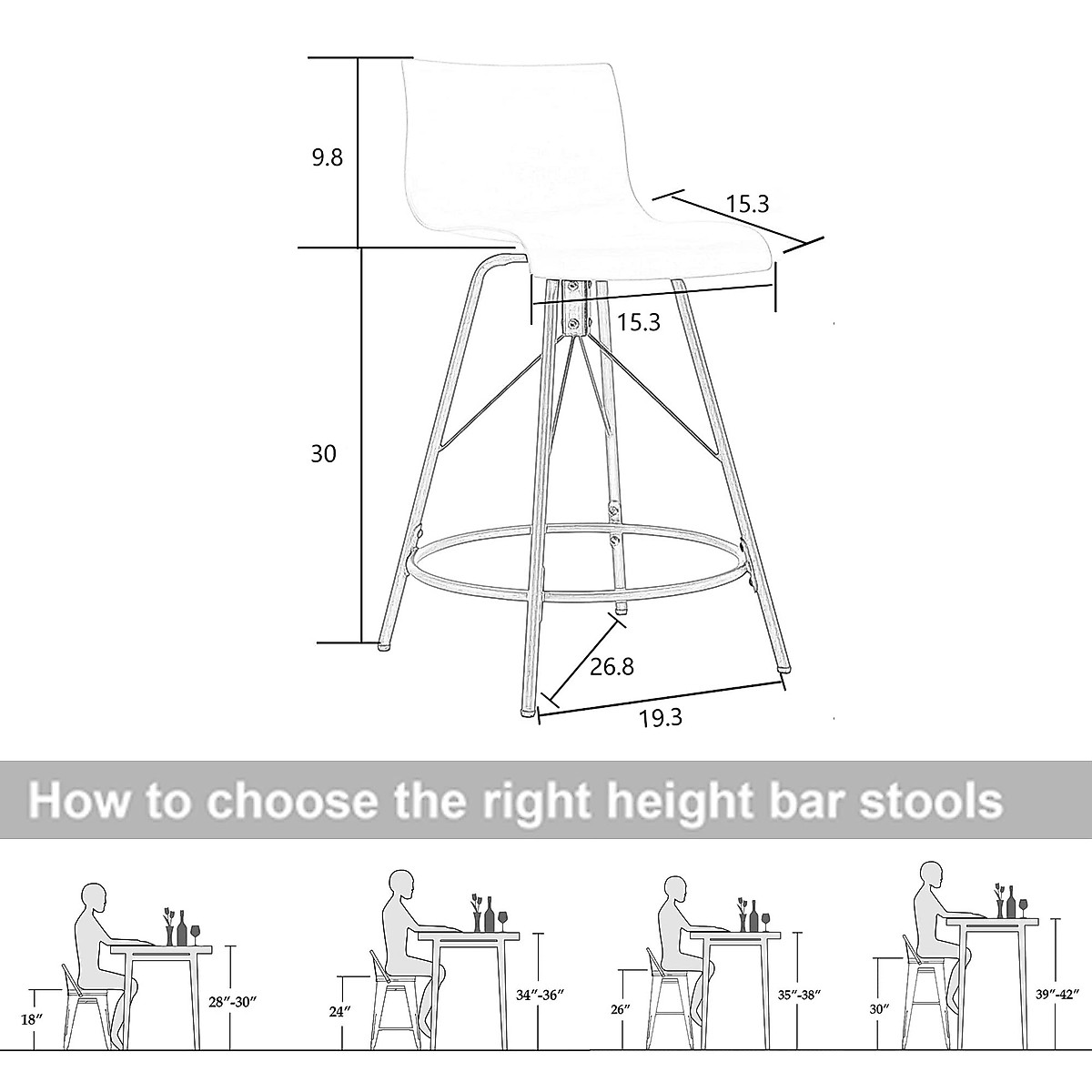 9.8

15.3

15.3

30

26.8

19.3

How to choose the right height bar stools

18″

28″-30″

24″

34″-36″

26″

35″-38″

30″

39″-42″