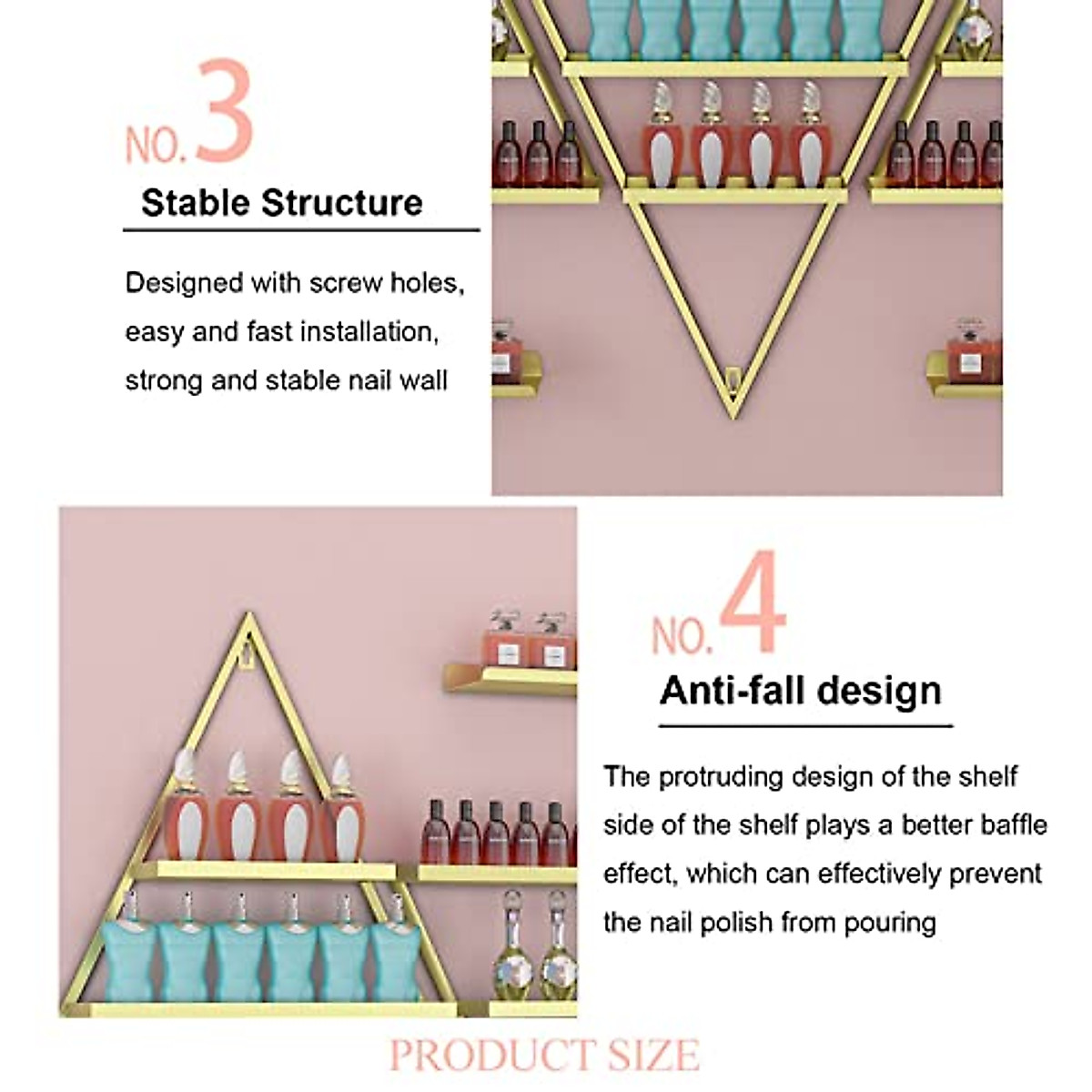 NO.3

Stable Structure

Designed with screw holes, easy and fast installation, strong and stable nail wall

NO.4

Anti-fall design

The protruding design of the shelf side of the shelf plays a better baffle effect, which can effectively prevent the nail polish from pouring

PRODUCT SIZE