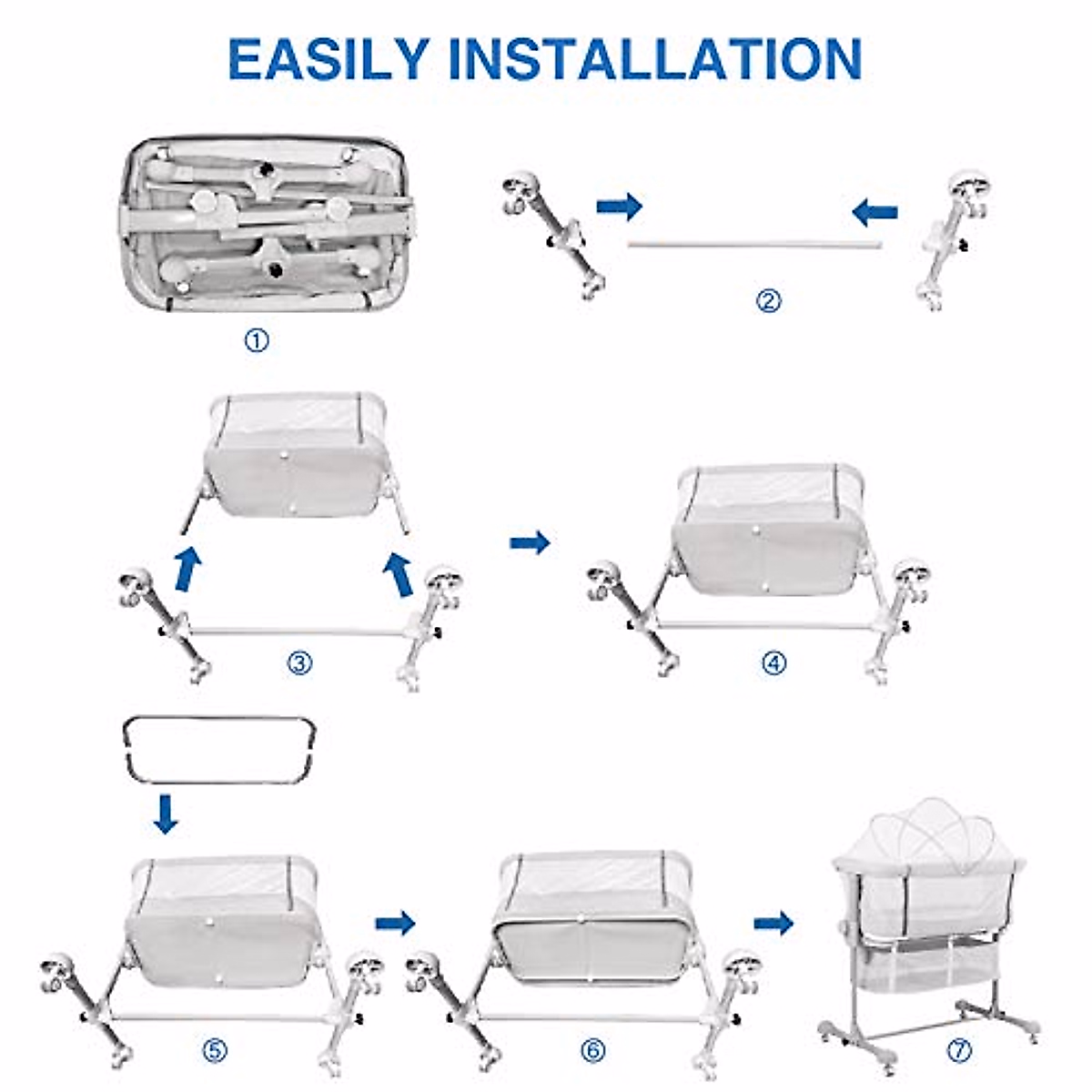 EASILY INSTALLATION

①

②

③

④

⑤

⑥

⑦