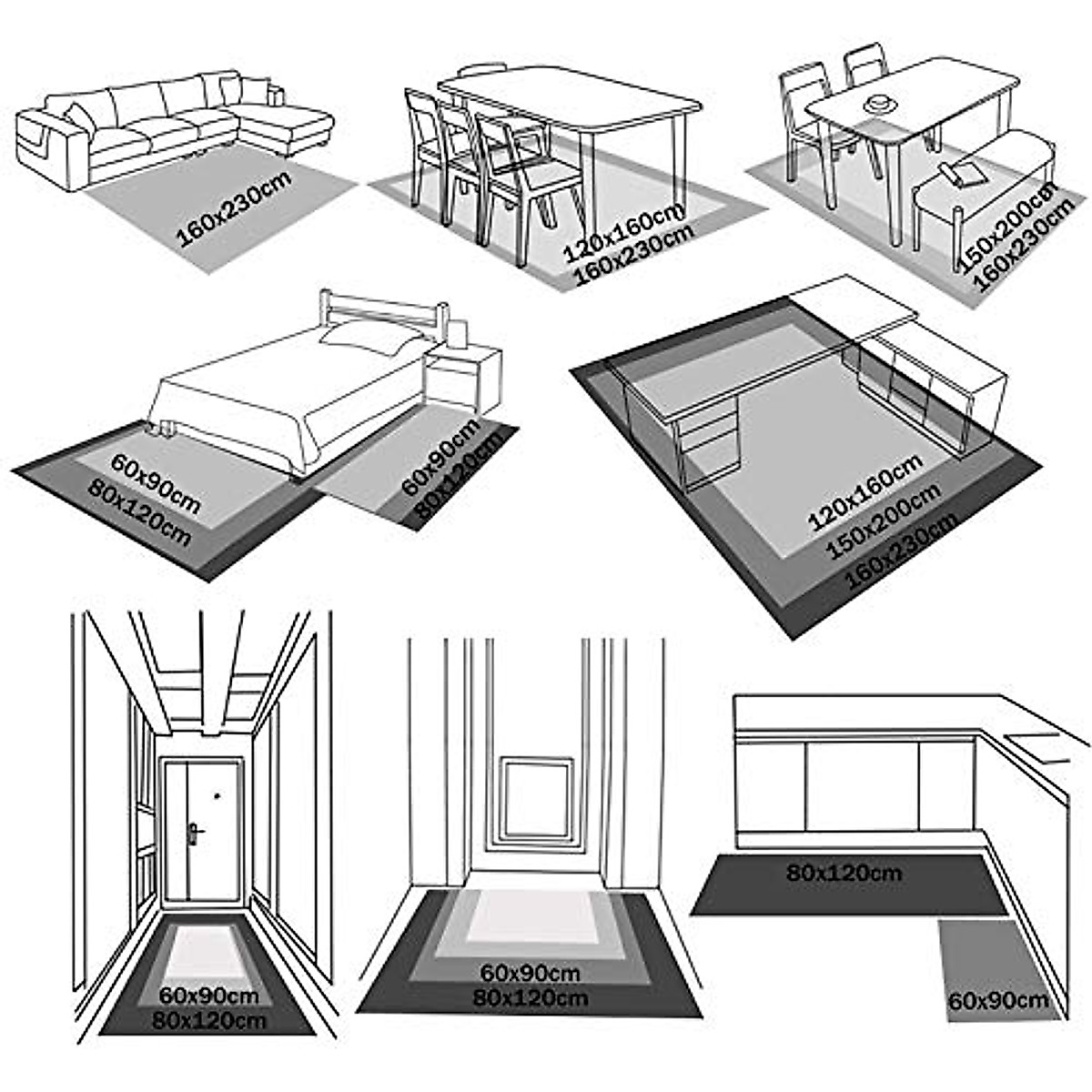 160x230cm

120x160cm
160x230cm

150x200cm
160x230cm

60x90cm
80x120cm

60x90cm
80x120cm

120x160cm
150x200cm
160x230cm

60x90cm
80x120cm

60x90cm
80x120cm

80x120cm

60x90cm