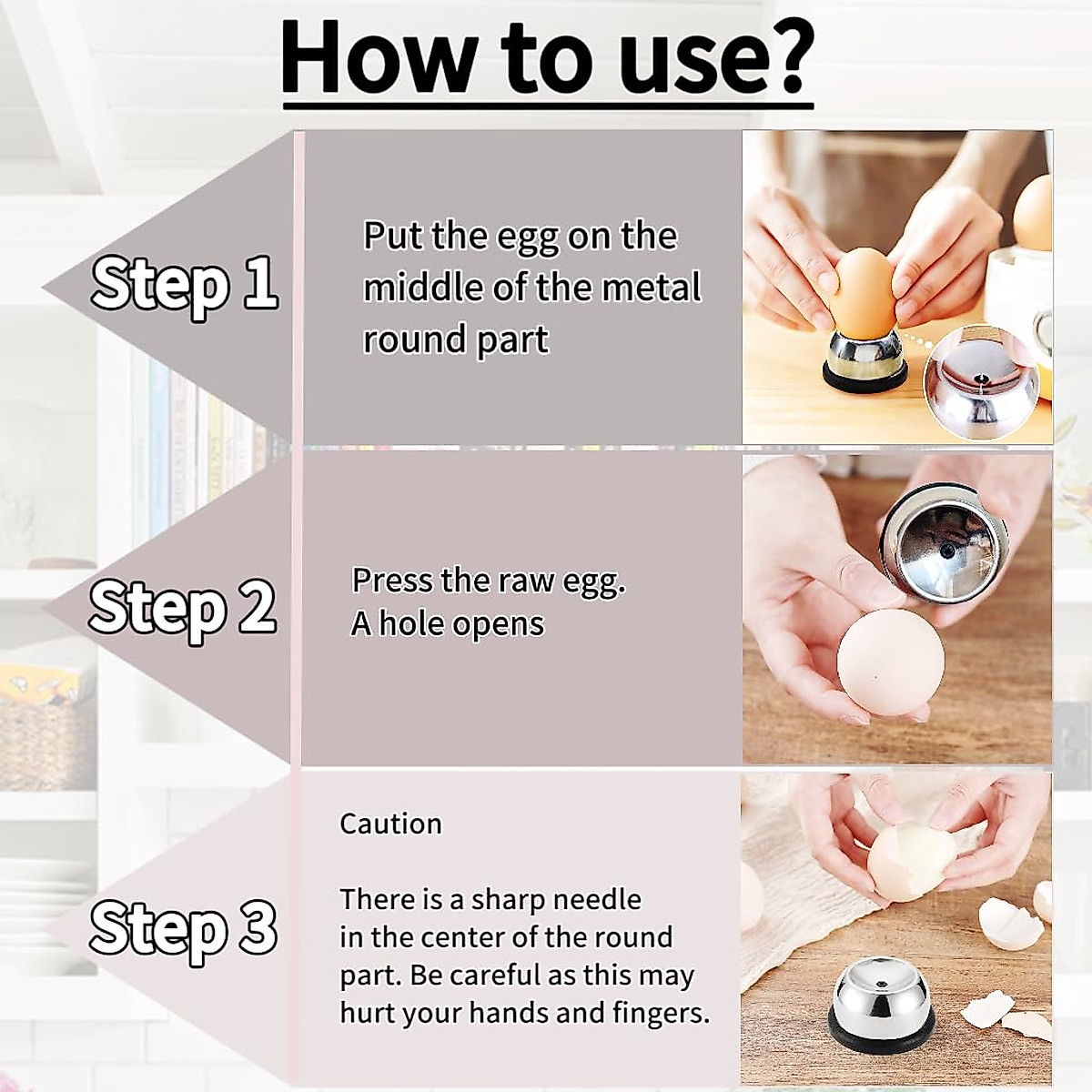 How to use?

Step 1

Put the egg on the middle of the metal round part

Step 2

Press the raw egg.
A hole opens

Step 3

Caution

There is a sharp needle in the center of the round part. Be careful as this may hurt your hands and fingers.