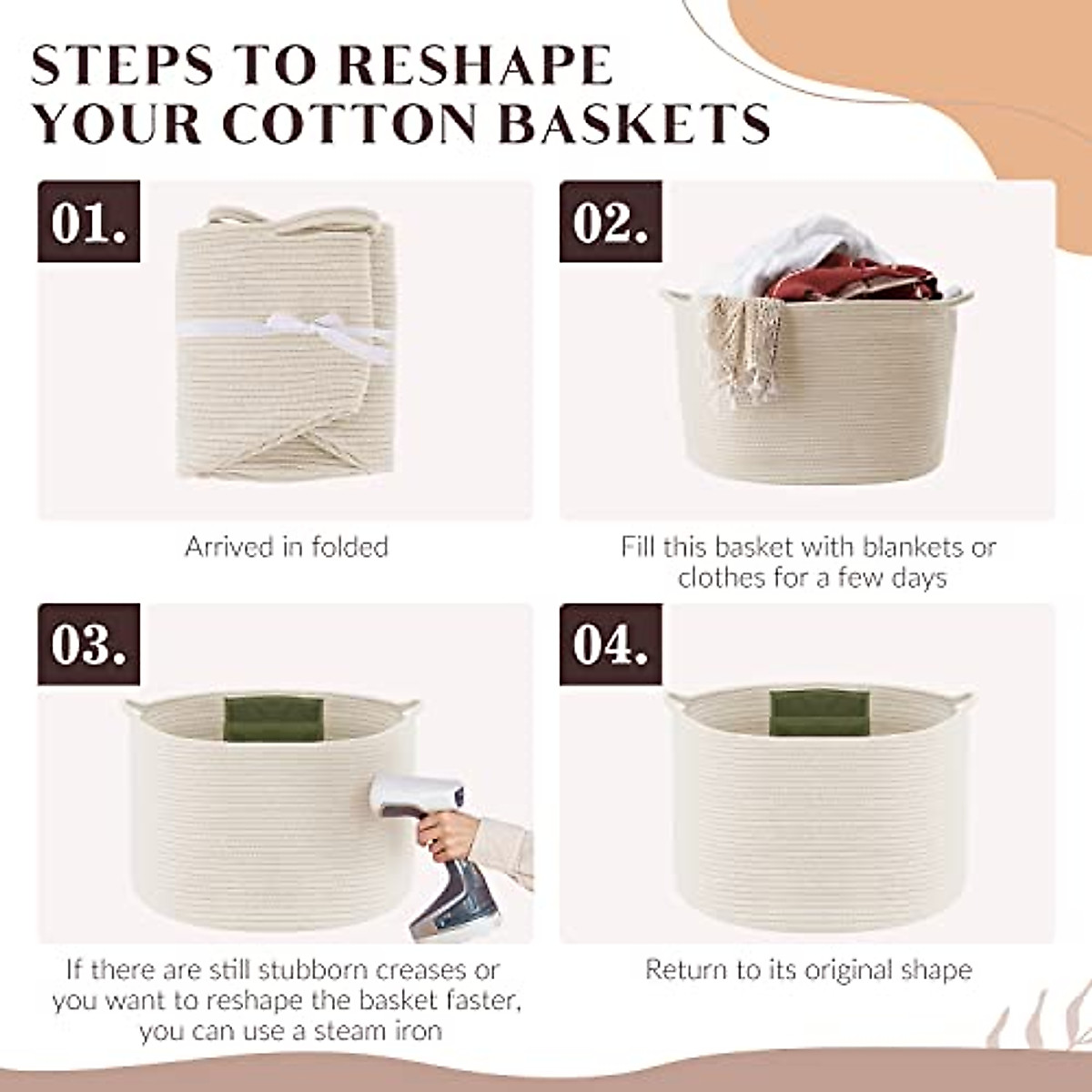 STEPS TO RESHAPE YOUR COTTON BASKETS

01.

Arrived in folded

02.

Fill this basket with blankets or clothes for a few days

03.

If there are still stubborn creases or you want to reshape the basket faster, you can use a steam iron

04.

Return to its original shape