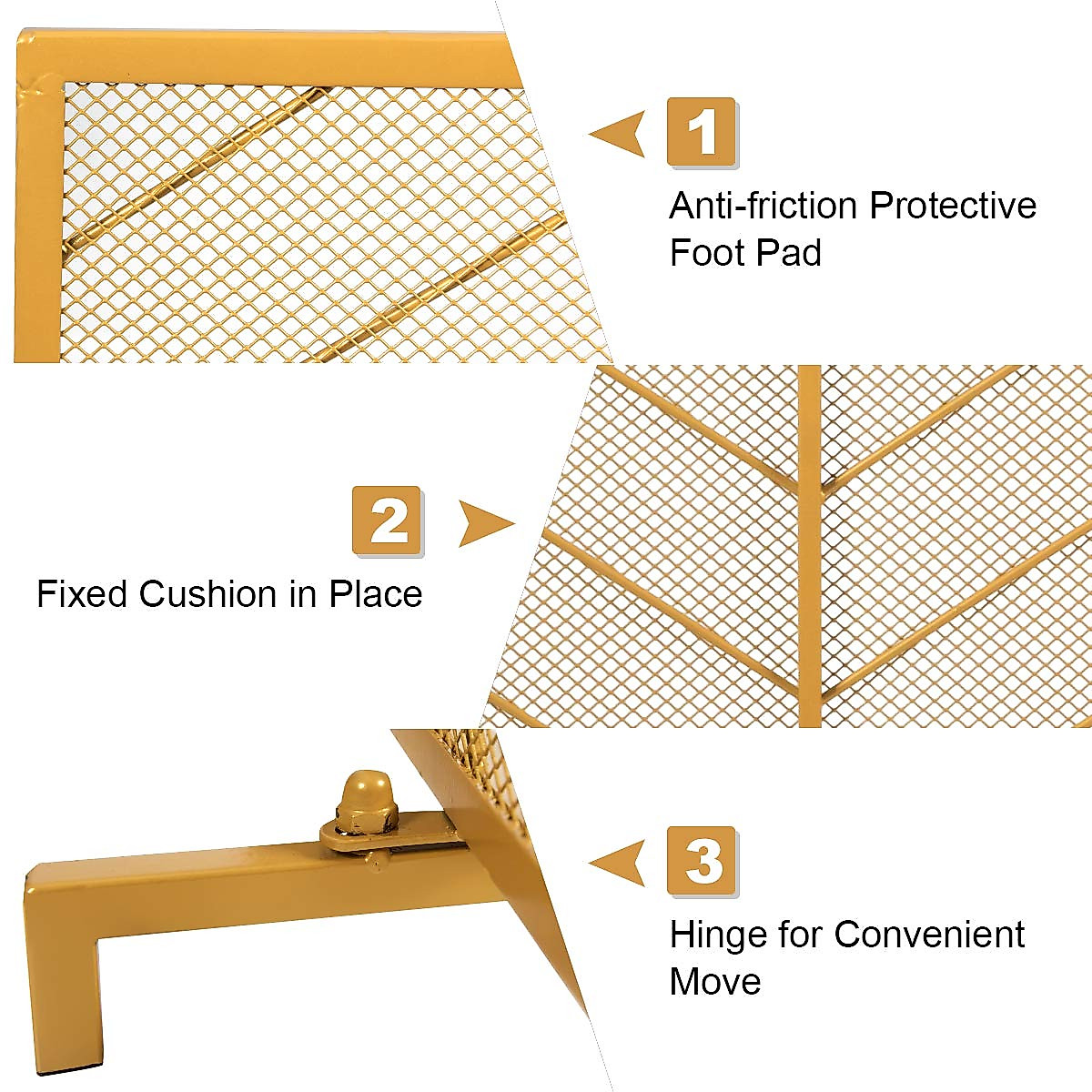 1

Anti-friction Protective Foot Pad

2

Fixed Cushion in Place

3

Hinge for Convenient Move