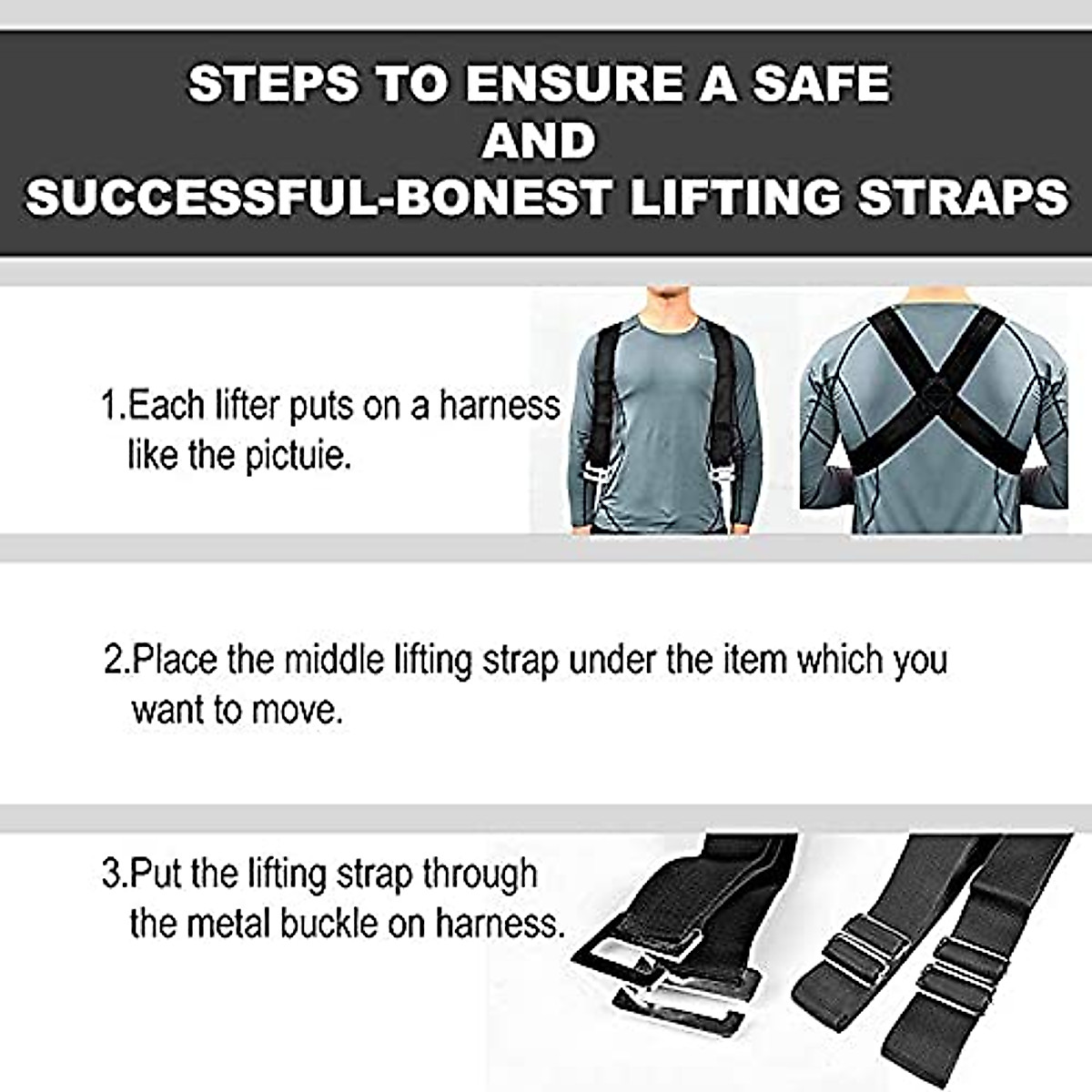 STEPS TO ENSURE A SAFE AND SUCCESSFUL-BONEST LIFTING STRAPS

1.Each lifter puts on a harness like the pictuie.

2.Place the middle lifting strap under the item which you want to move.

3.Put the lifting strap through the metal buckle on harness.