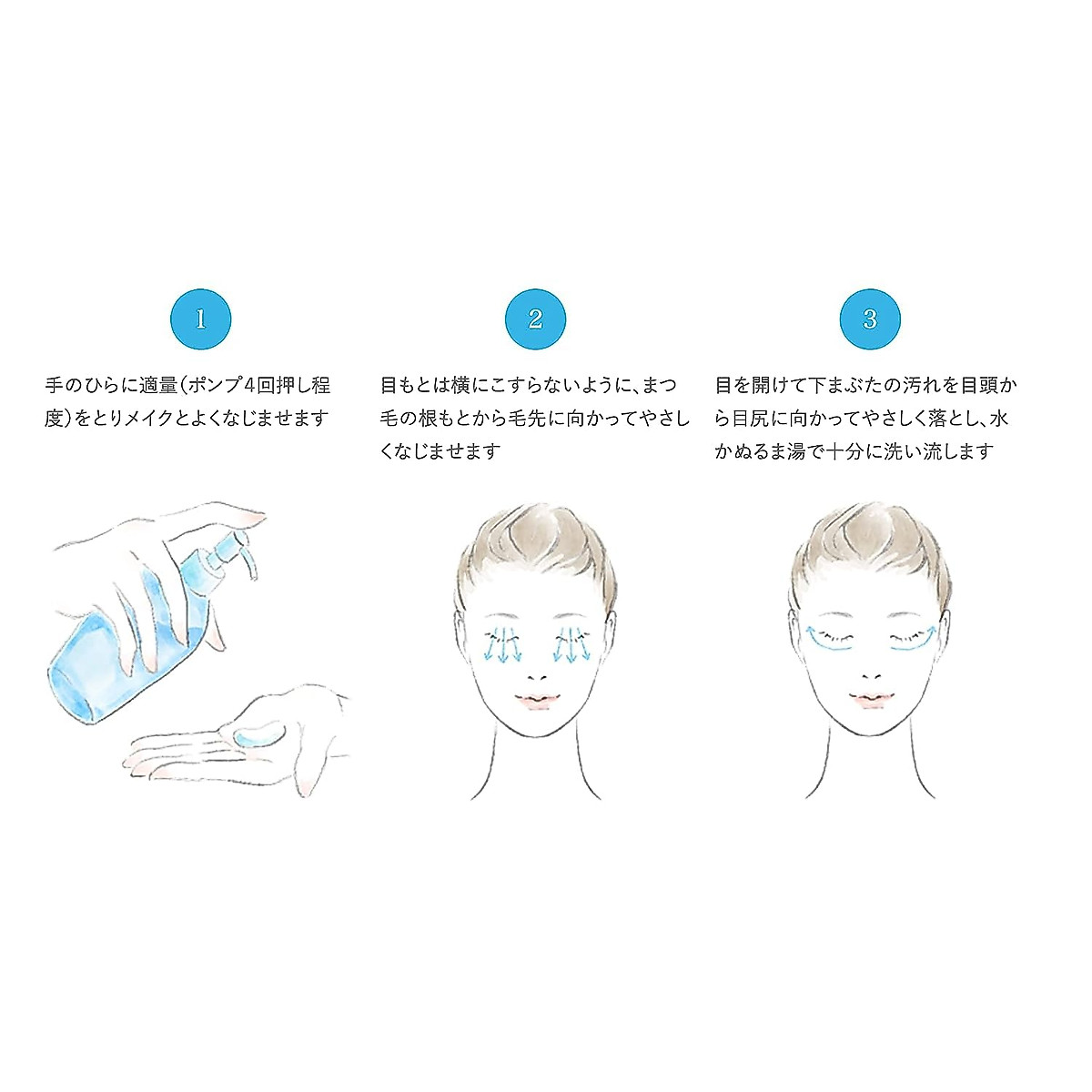 1

手のひらに適量（ポンプ4回押し程度）をとりメイクとよくなじませます

2

目もとは横にこすらないように、まつ毛の根もとから毛先に向かってやさしくなじませます

3

目を開けて下まぶたの汚れを目頭から目尻に向かってやさしく落とし、水かぬるま湯で十分に洗い流します