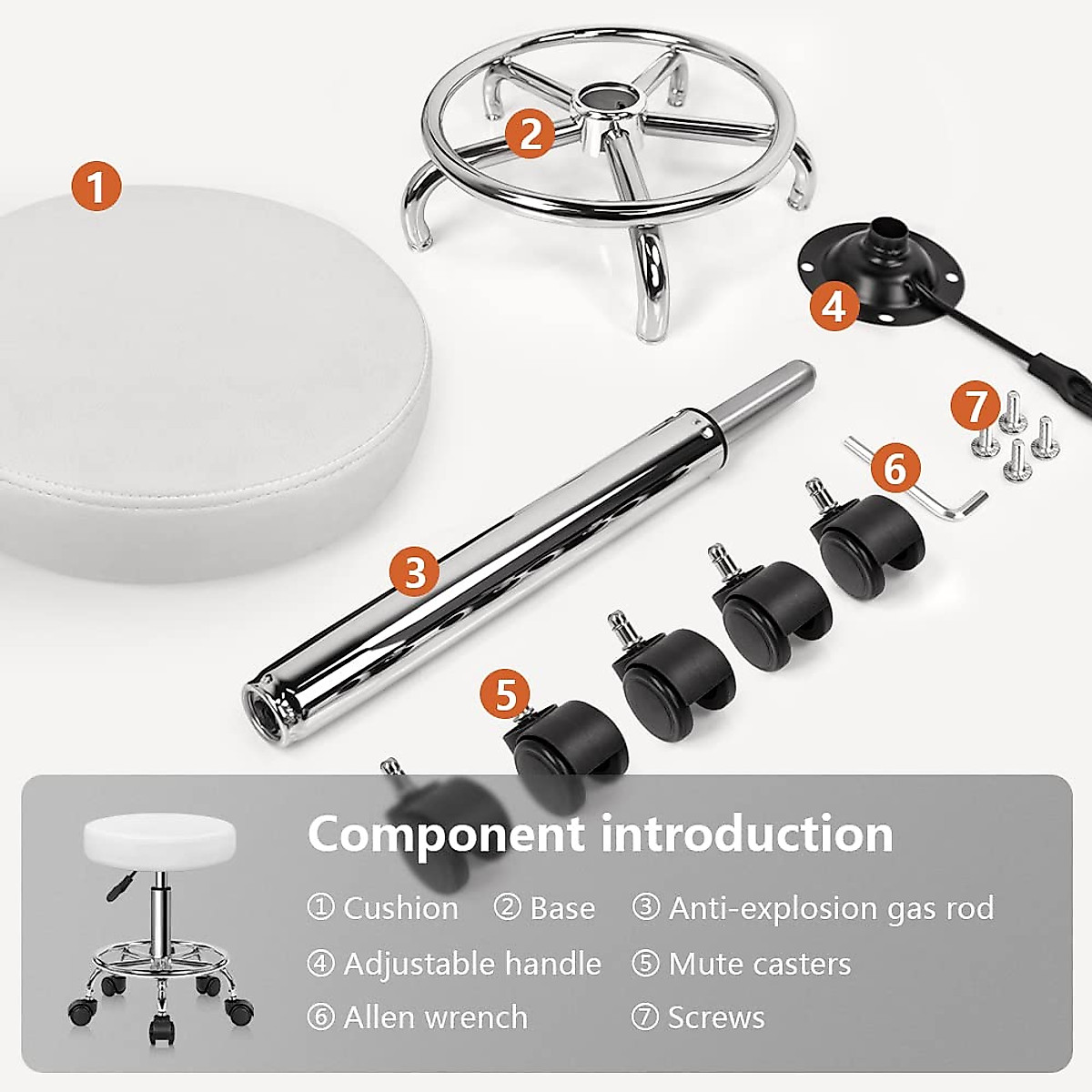 1
2
4
7
6
3
5

Component introduction

① Cushion ② Base ③ Anti-explosion gas rod
④ Adjustable handle ⑤ Mute casters
⑥ Allen wrench ⑦ Screws