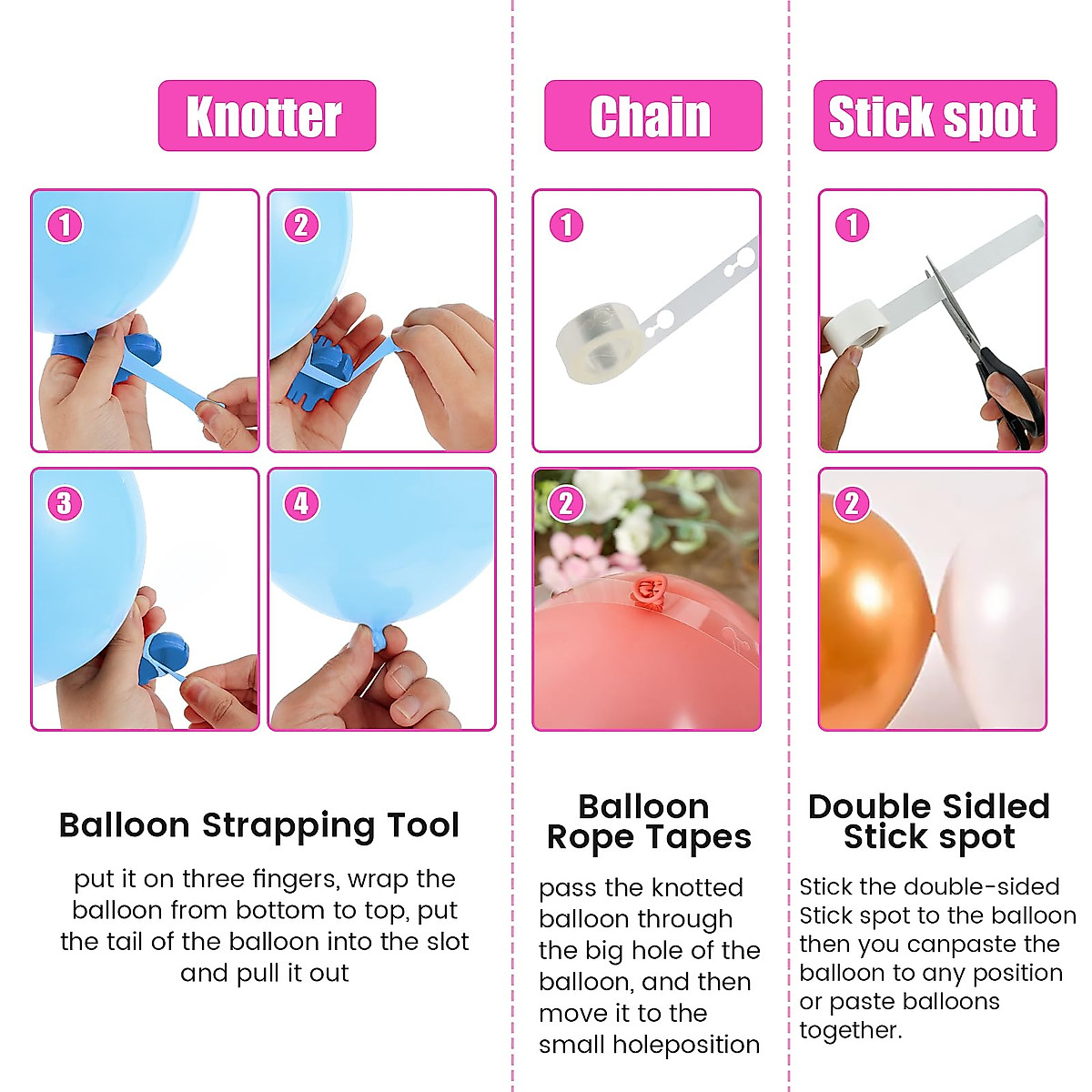 Knotter

1

2

3

4

Balloon Strapping Tool

put it on three fingers, wrap the balloon from bottom to top, put the tail of the balloon into the slot and pull it out

Chain

1

2

Balloon Rope Tapes

pass the knotted balloon through the big hole of the balloon, and then move it to the small holeposition

Stick spot

1

2

Double Sidled Stick spot

Stick the double-sided Stick spot to the balloon then you canpaste the balloon to any position or paste balloons together.