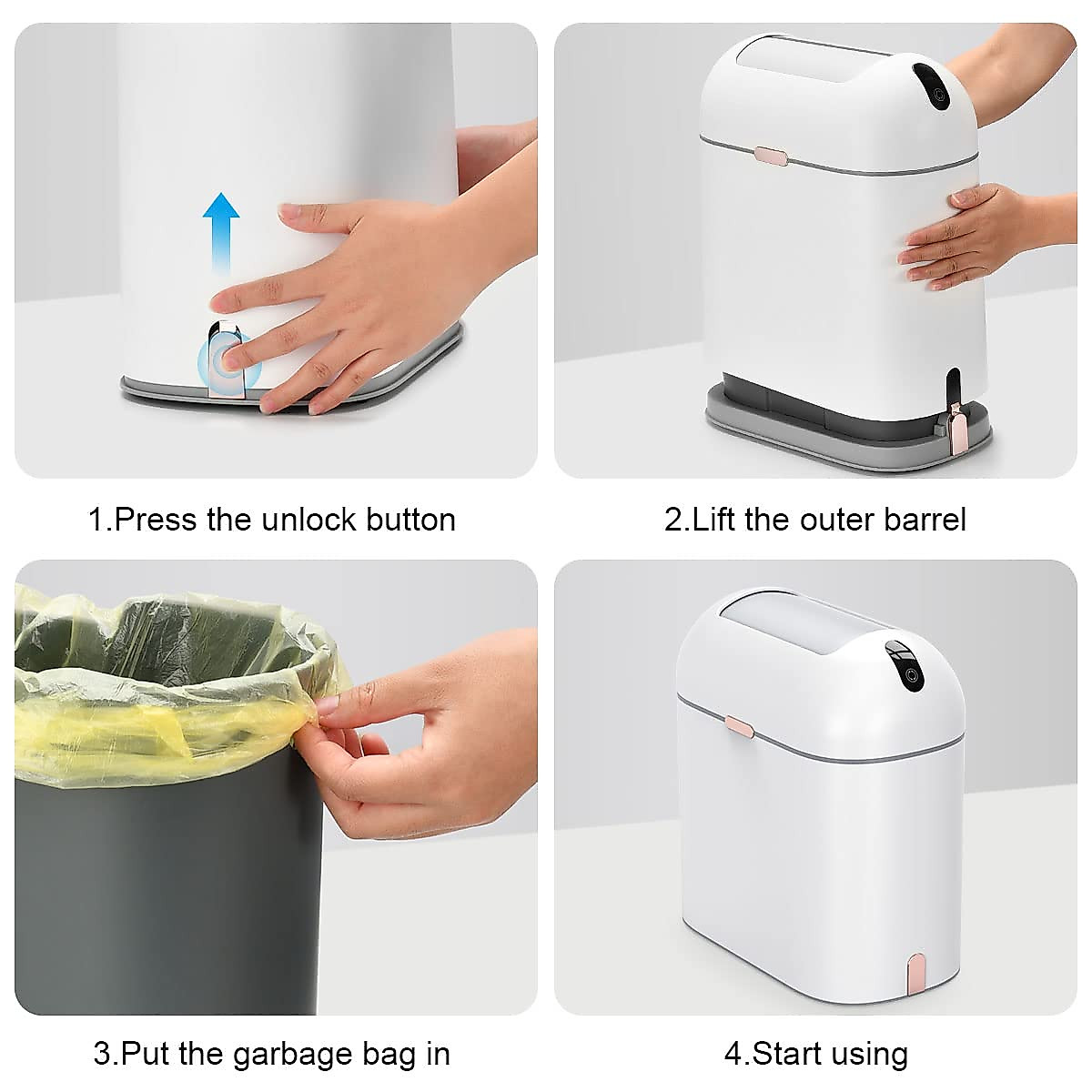 1.Press the unlock button

2.Lift the outer barrel

3.Put the garbage bag in

4.Start using