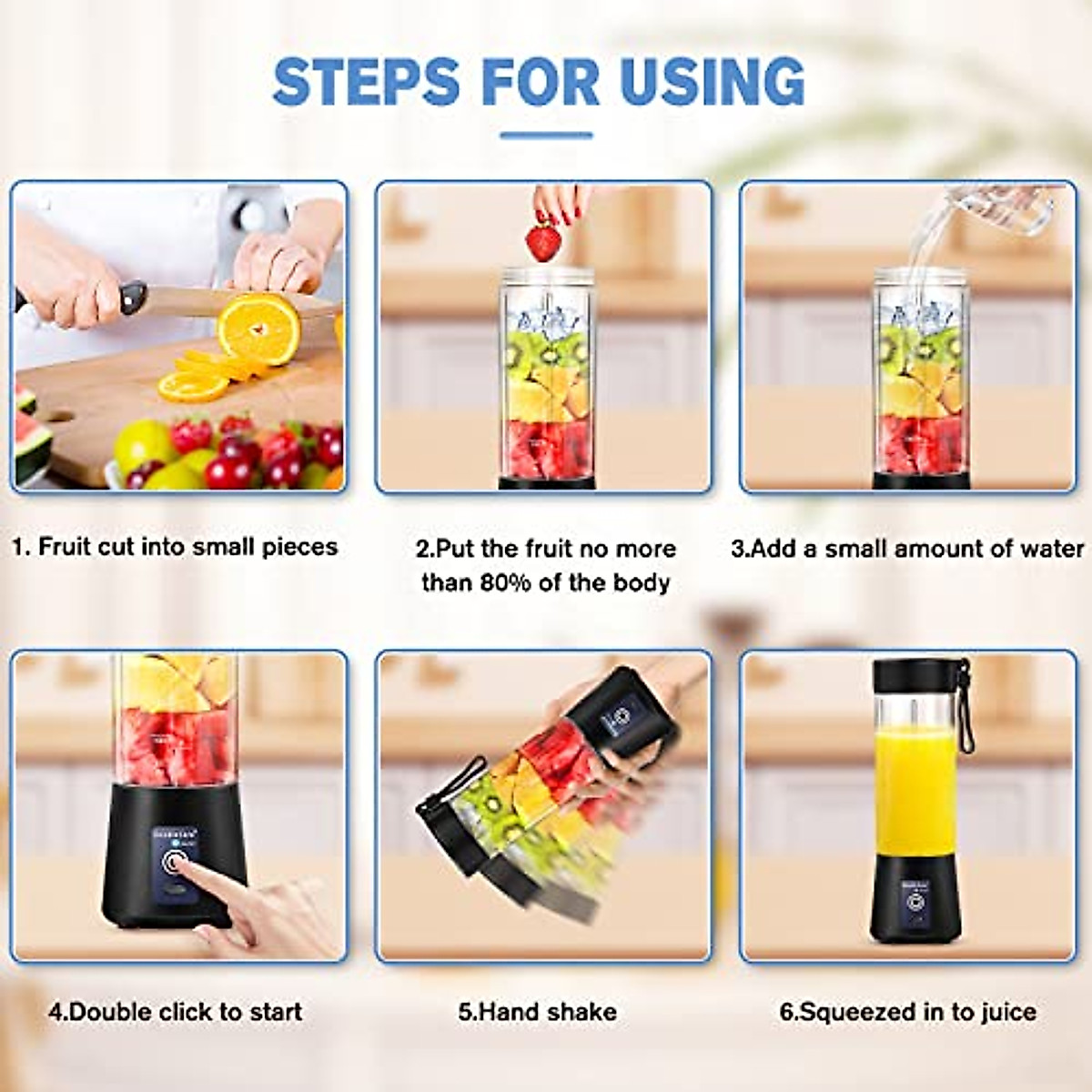 STEPS FOR USING

1. Fruit cut into small pieces

2.Put the fruit no more than 80% of the body

3.Add a small amount of water

4.Double click to start

5.Hand shake

6.Squeezed in to juice