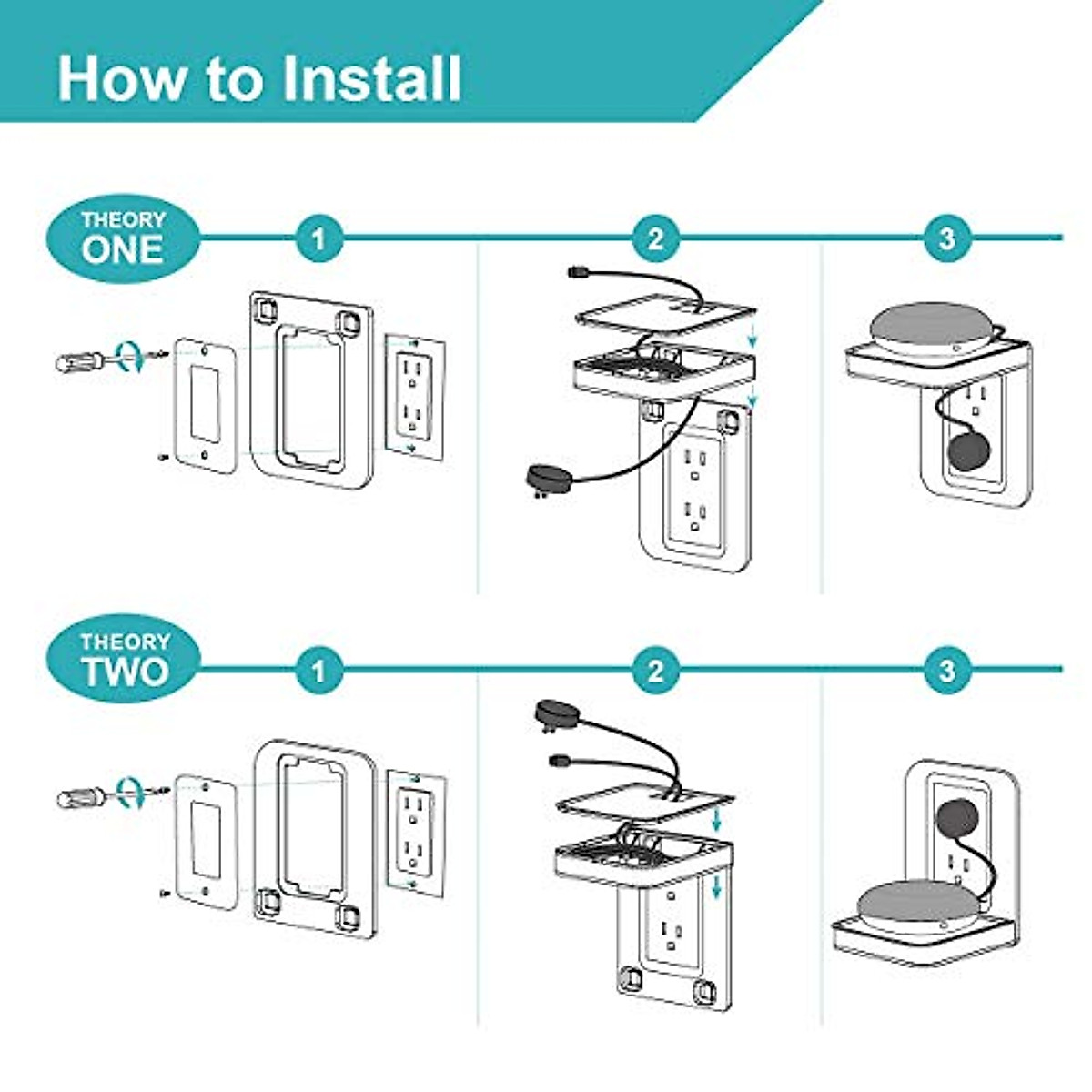 How to Install

THEORY ONE

1

2

3

THEORY TWO

1

2

3