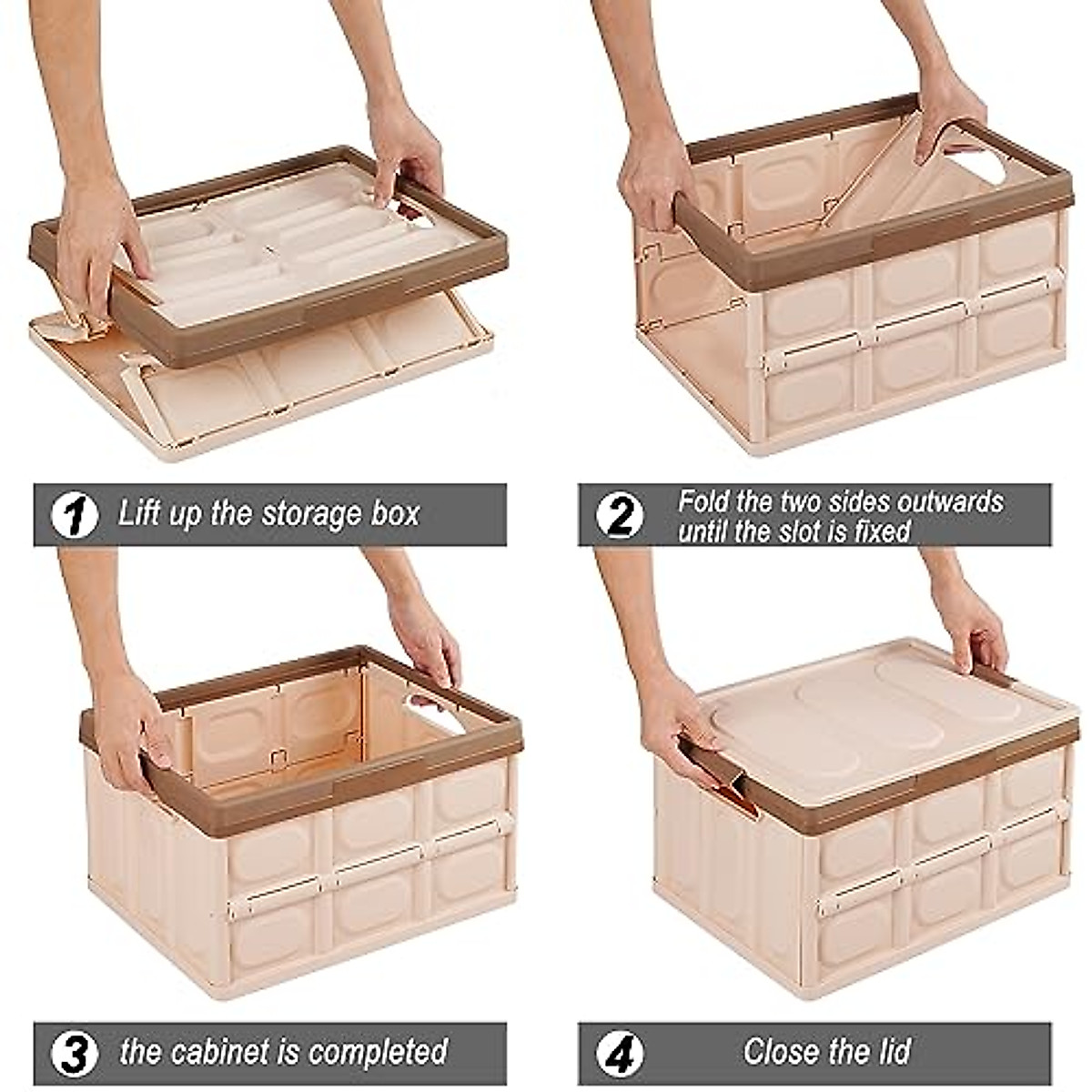 1 Lift up the storage box

2 Fold the two sides outwards until the slot is fixed

3 the cabinet is completed

4 Close the lid