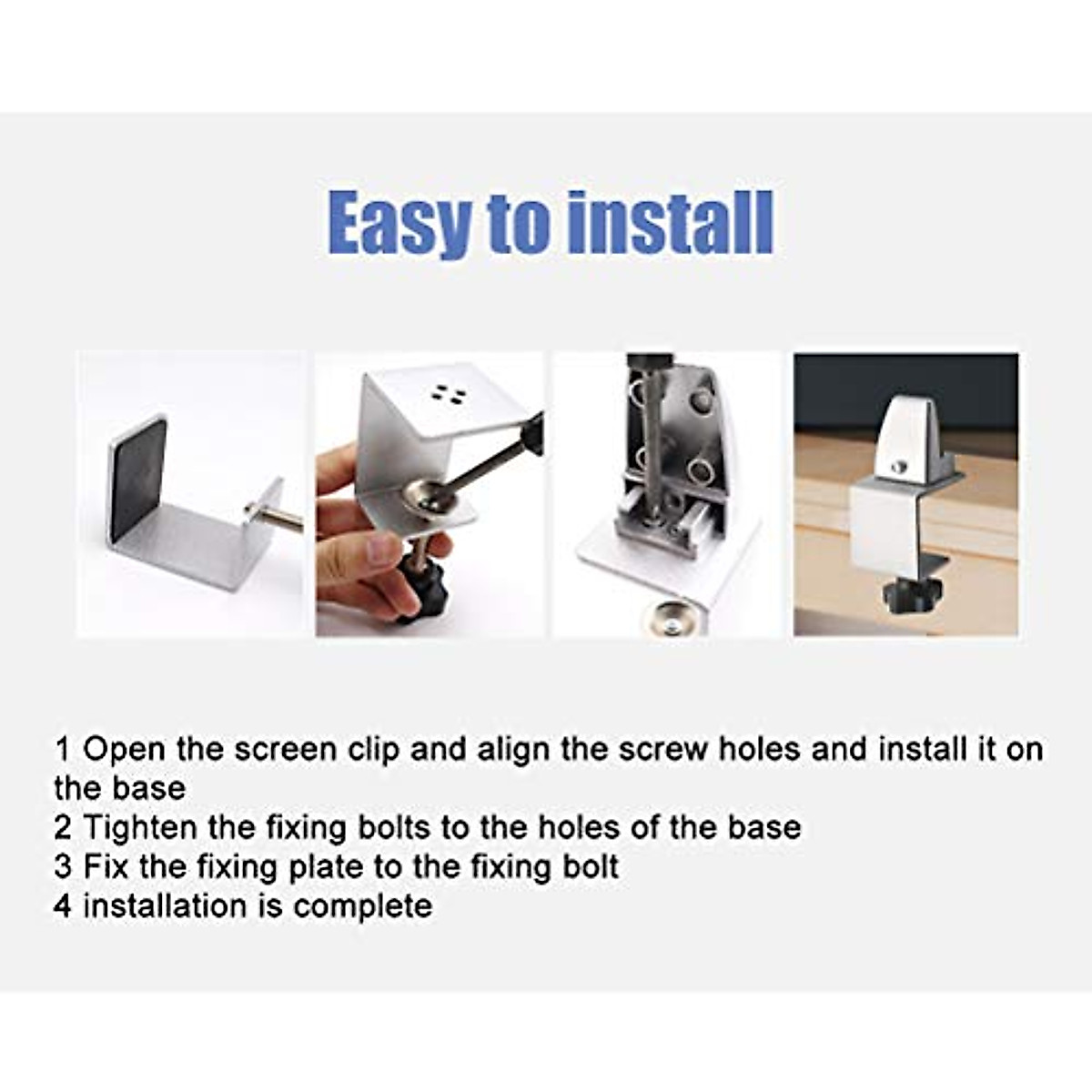 Easy to install

1 Open the screen clip and align the screw holes and install it on the base
2 Tighten the fixing bolts to the holes of the base
3 Fix the fixing plate to the fixing bolt
4 installation is complete