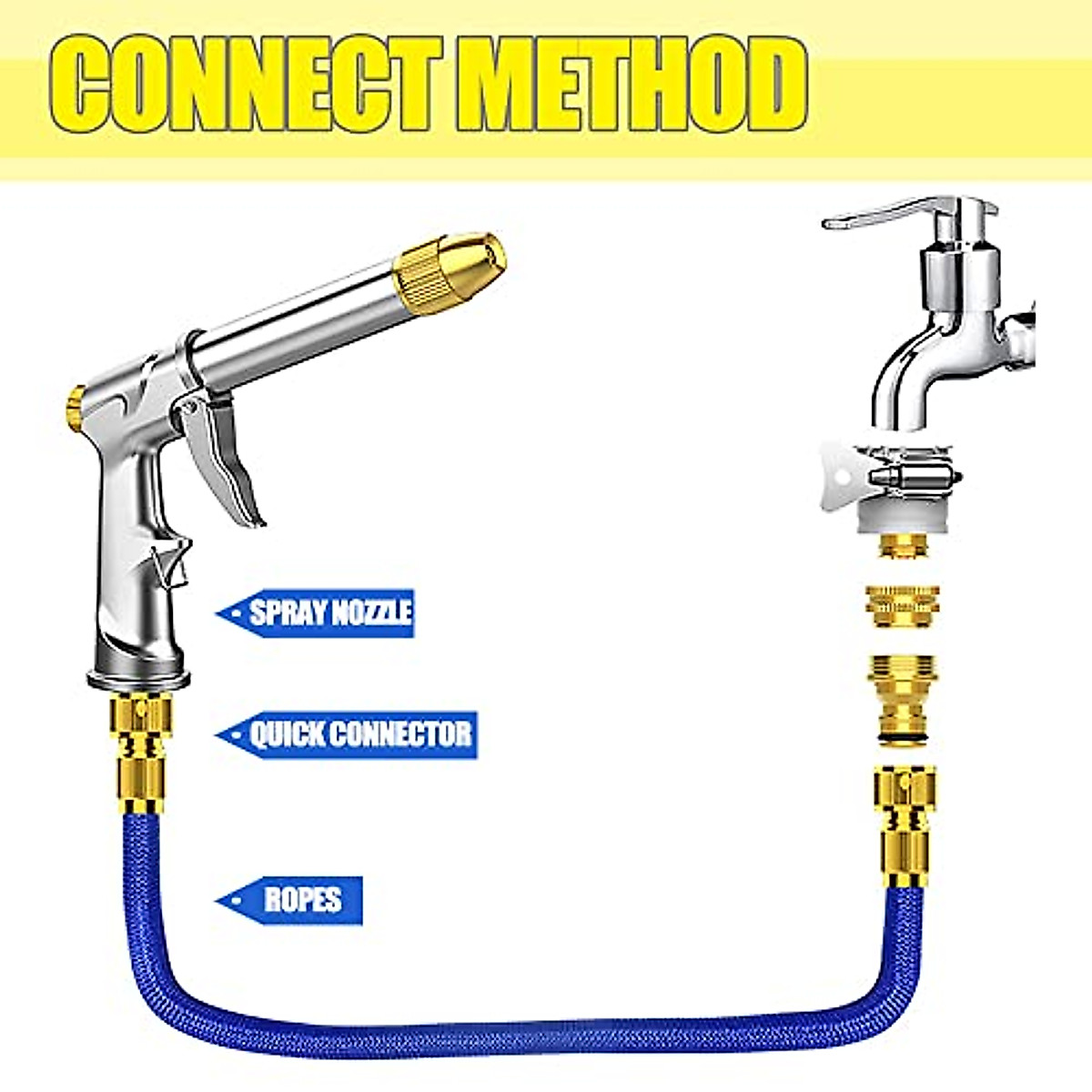 CONNECT METHOD

SPRAY NOZZLE

QUICK CONNECTOR

ROPES