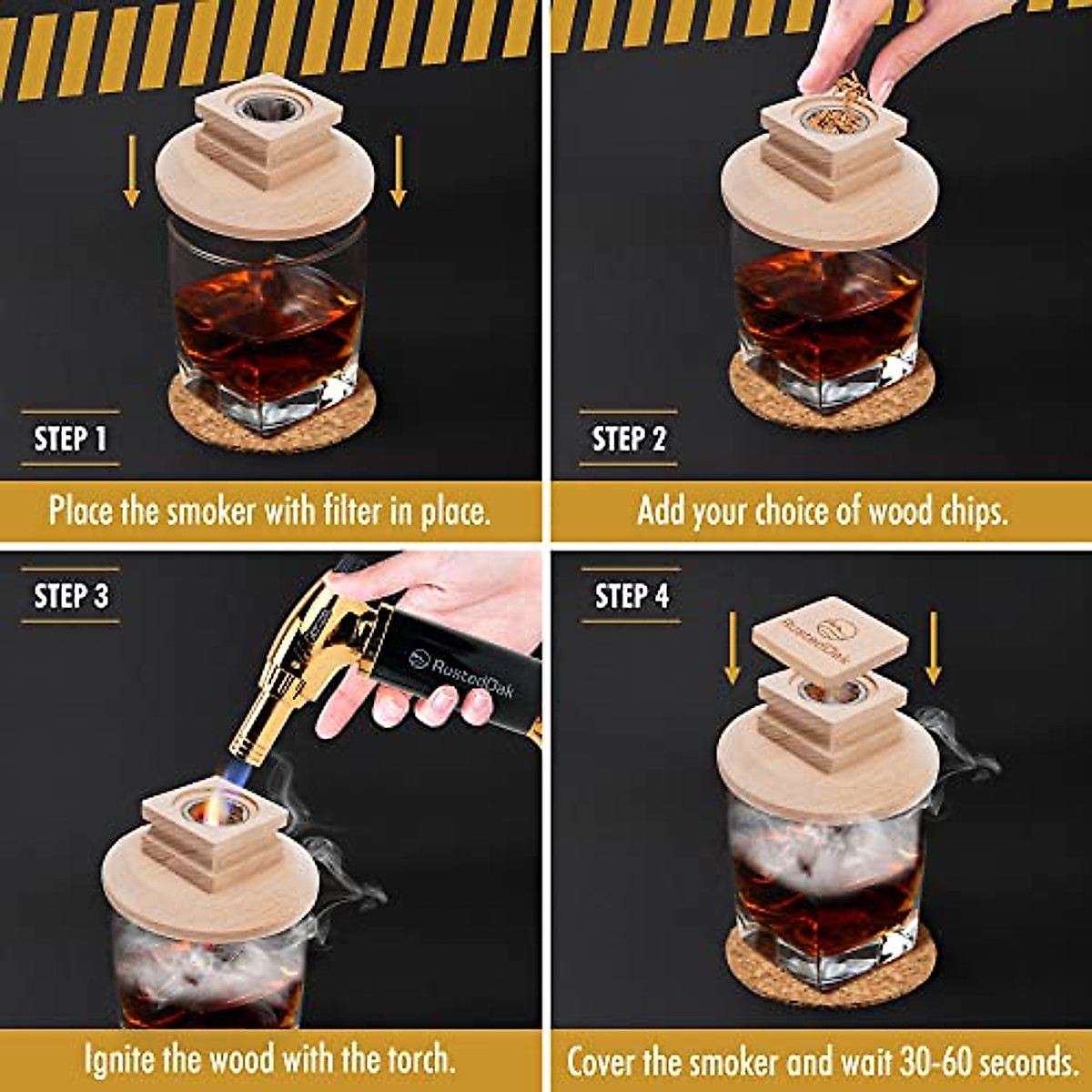 STEP 1

Place the smoker with filter in place.

STEP 2

Add your choice of wood chips.

STEP 3

RustedOak

Ignite the wood with the torch.

STEP 4

RustedOak

Cover the smoker and wait 30-60 seconds.