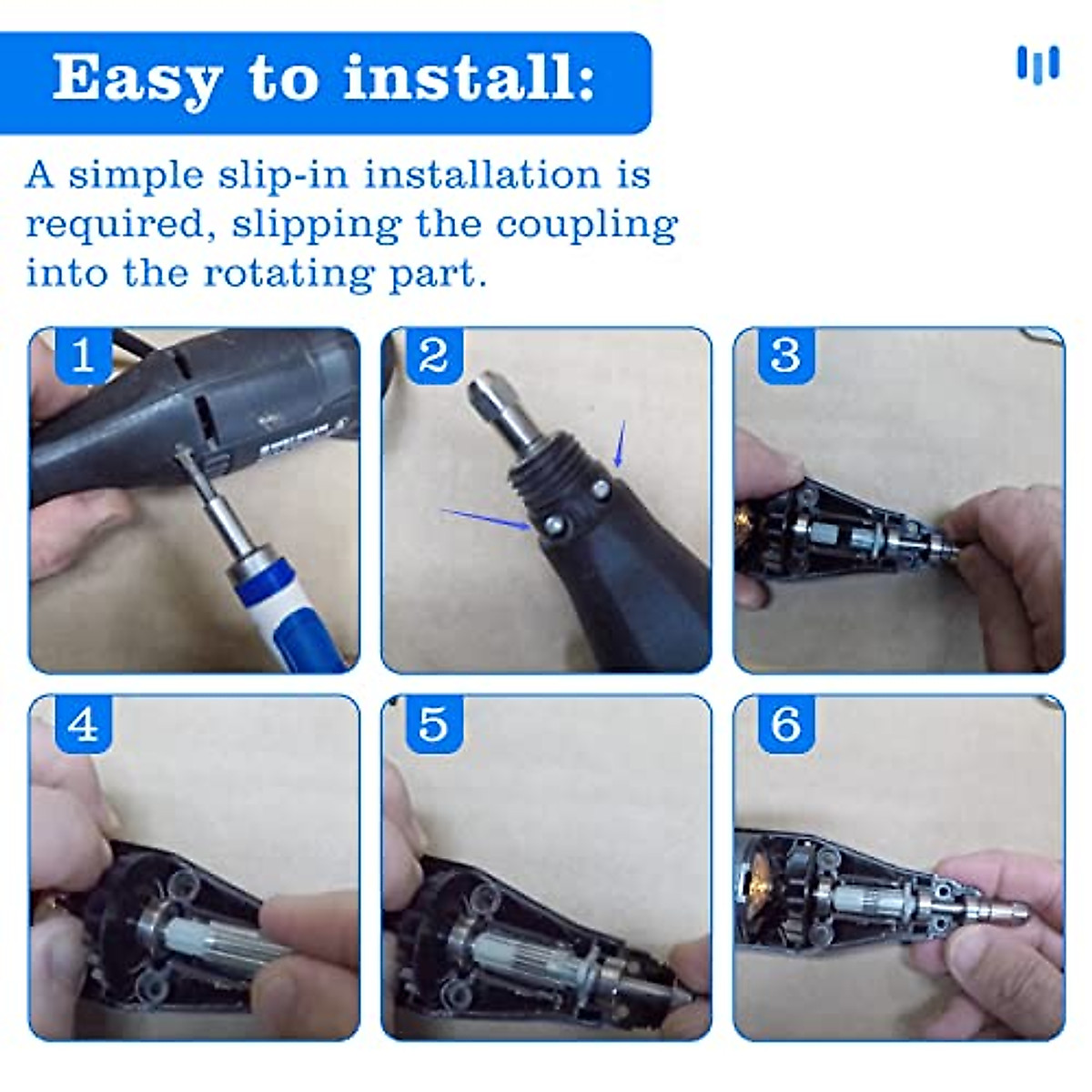 Easy to install:

A simple slip-in installation is required, slipping the coupling into the rotating part.

1

2

3

4

5

6