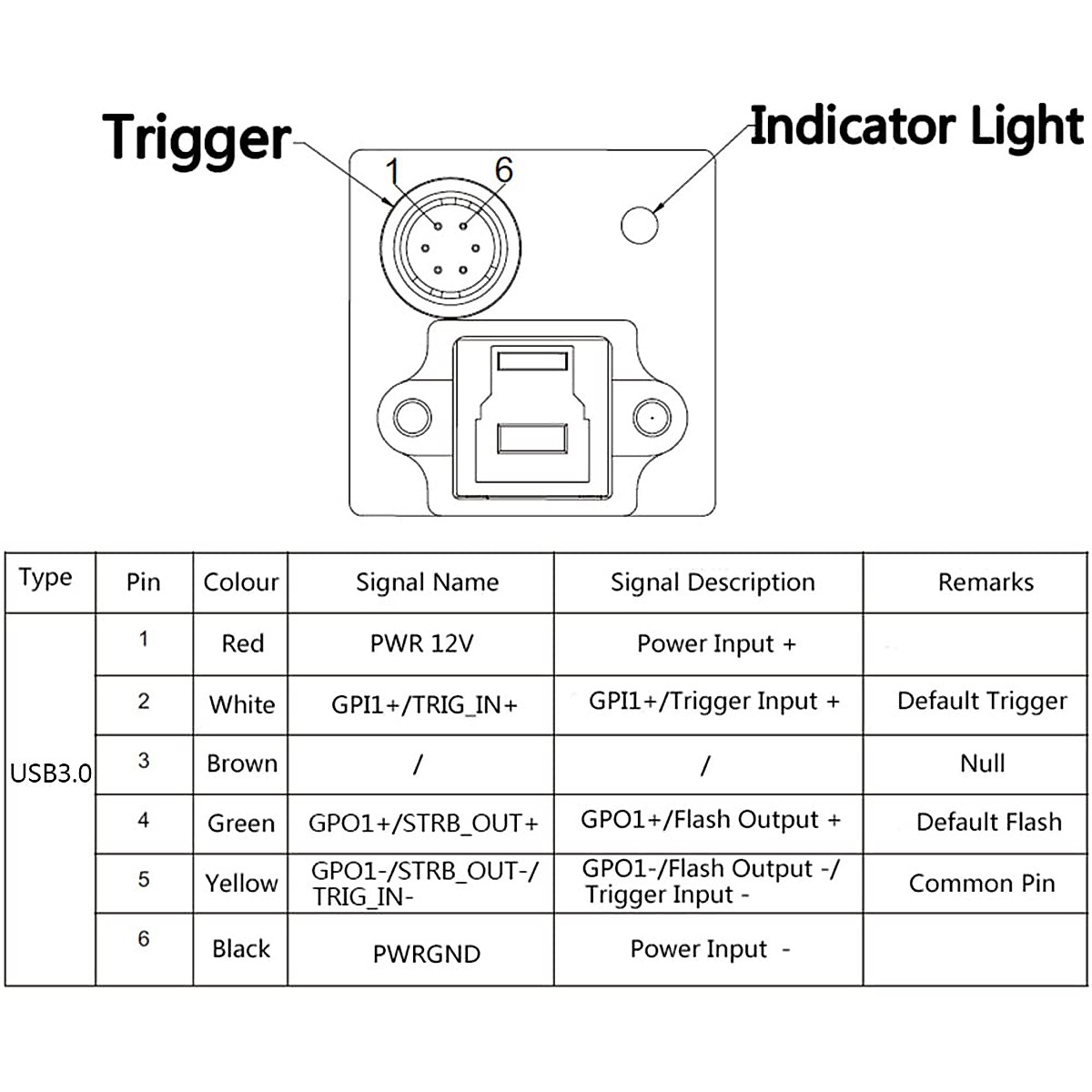 Trigger

Indicator Light

1

6

| Type | Pin | Colour | Signal Name | Signal Description | Remarks |
|---|---|---|---|---|---|
| USB3.0 | 1 | Red | PWR 12V | Power Input + | |
| | 2 | White | GPI1+/TRIG_IN+ | GPI1+/Trigger Input + | Default Trigger |
| | 3 | Brown | / | / | Null |
| | 4 | Green | GPO1+/STRB_OUT+ | GPO1+/Flash Output + | Default Flash |
| | 5 | Yellow | GPO1-/STRB_OUT-/ TRIG_IN- | GPO1-/Flash Output -/ Trigger Input - | Common Pin |
| | 6 | Black | PWRGND | Power Input - | |