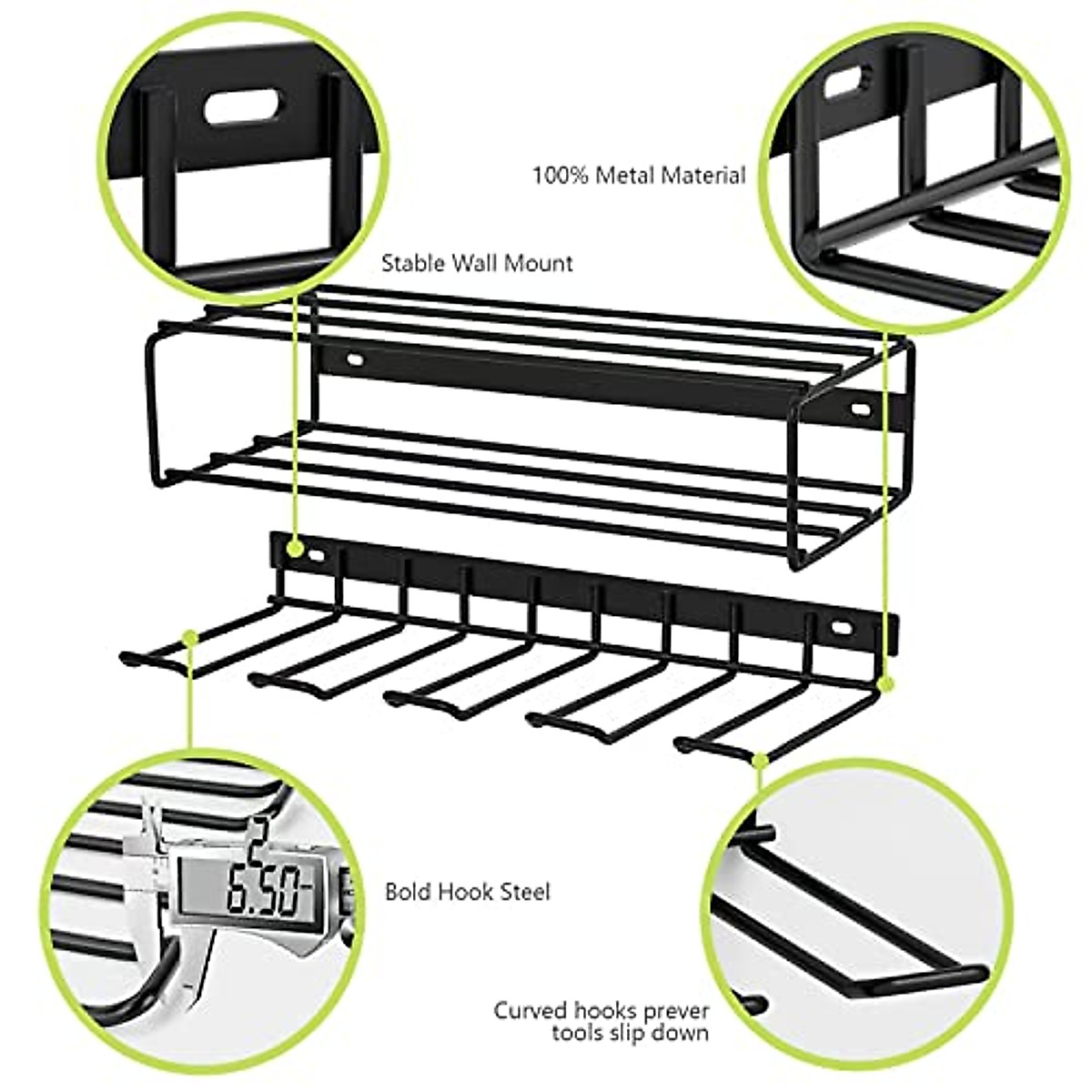 100% Metal Material

Stable Wall Mount

6.50

Bold Hook Steel

Curved hooks prever tools slip down