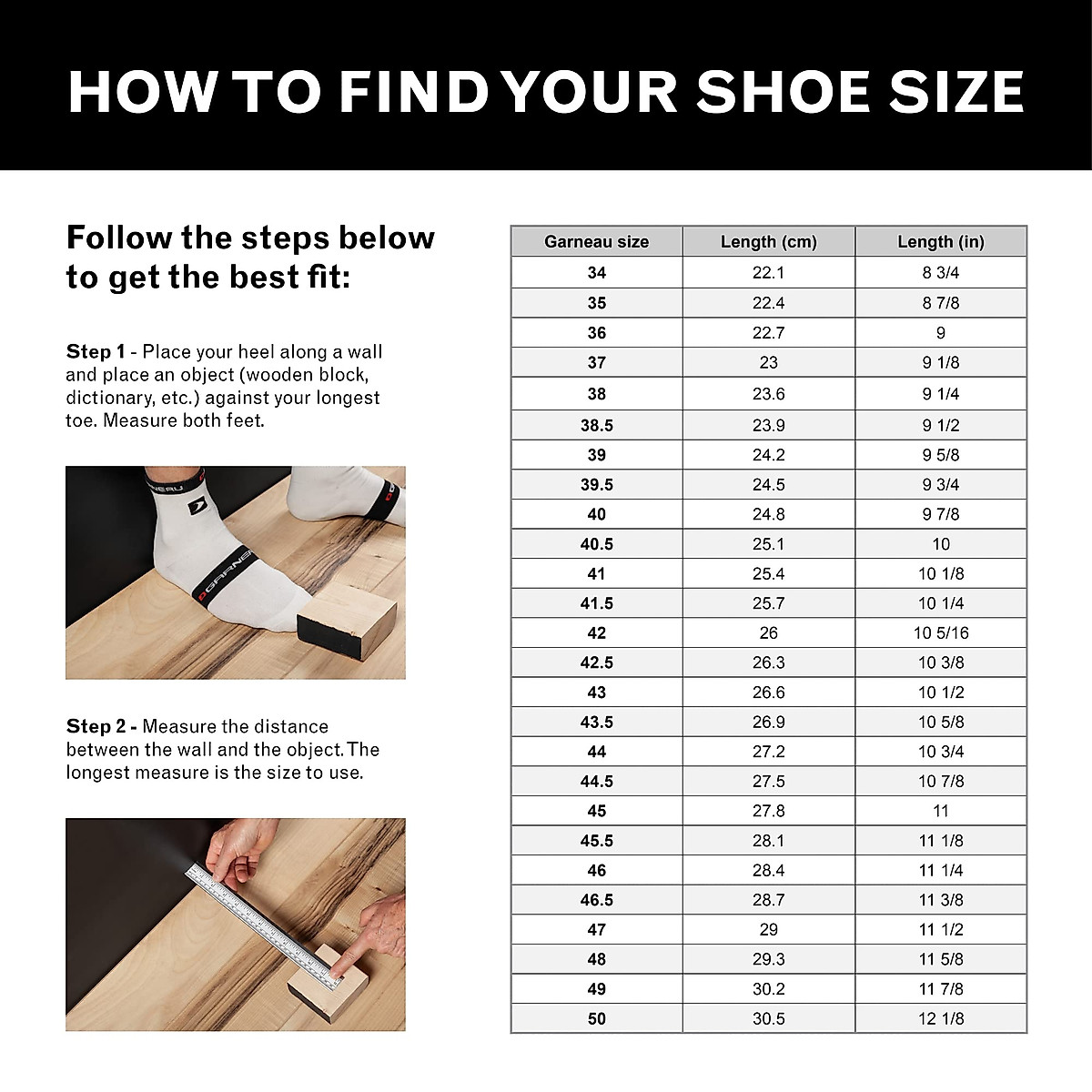 HOW TO FIND YOUR SHOE SIZE

Follow the steps below to get the best fit:

Step 1 - Place your heel along a wall and place an object (wooden block, dictionary, etc.) against your longest toe. Measure both feet.

GARNEAU

GARNEAU

Step 2 - Measure the distance between the wall and the object. The longest measure is the size to use.

| Garneau size | Length (cm) | Length (in) |
|---|---|---|
| 34 | 22.1 | 8 3/4 |
| 35 | 22.4 | 8 7/8 |
| 36 | 22.7 | 9 |
| 37 | 23 | 9 1/8 |
| 38 | 23.6 | 9 1/4 |
| 38.5 | 23.9 | 9 1/2 |
| 39 | 24.2 | 9 5/8 |
| 39.5 | 24.5 | 9 3/4 |
| 40 | 24.8 | 9 7/8 |
| 40.5 | 25.1 | 10 |
| 41 | 25.4 | 10 1/8 |
| 41.5 | 25.7 | 10 1/4 |
| 42 | 26 | 10 5/16 |
| 42.5 | 26.3 | 10 3/8 |
| 43 | 26.6 | 10 1/2 |
| 43.5 | 26.9 | 10 5/8 |
| 44 | 27.2 | 10 3/4 |
| 44.5 | 27.5 | 10 7/8 |
| 45 | 27.8 | 11 |
| 45.5 | 28.1 | 11 1/8 |
| 46 | 28.4 | 11 1/4 |
| 46.5 | 28.7 | 11 3/8 |
| 47 | 29 | 11 1/2 |
| 48 | 29.3 | 11 5/8 |
| 49 | 30.2 | 11 7/8 |
| 50 | 30.5 | 12 1/8 |