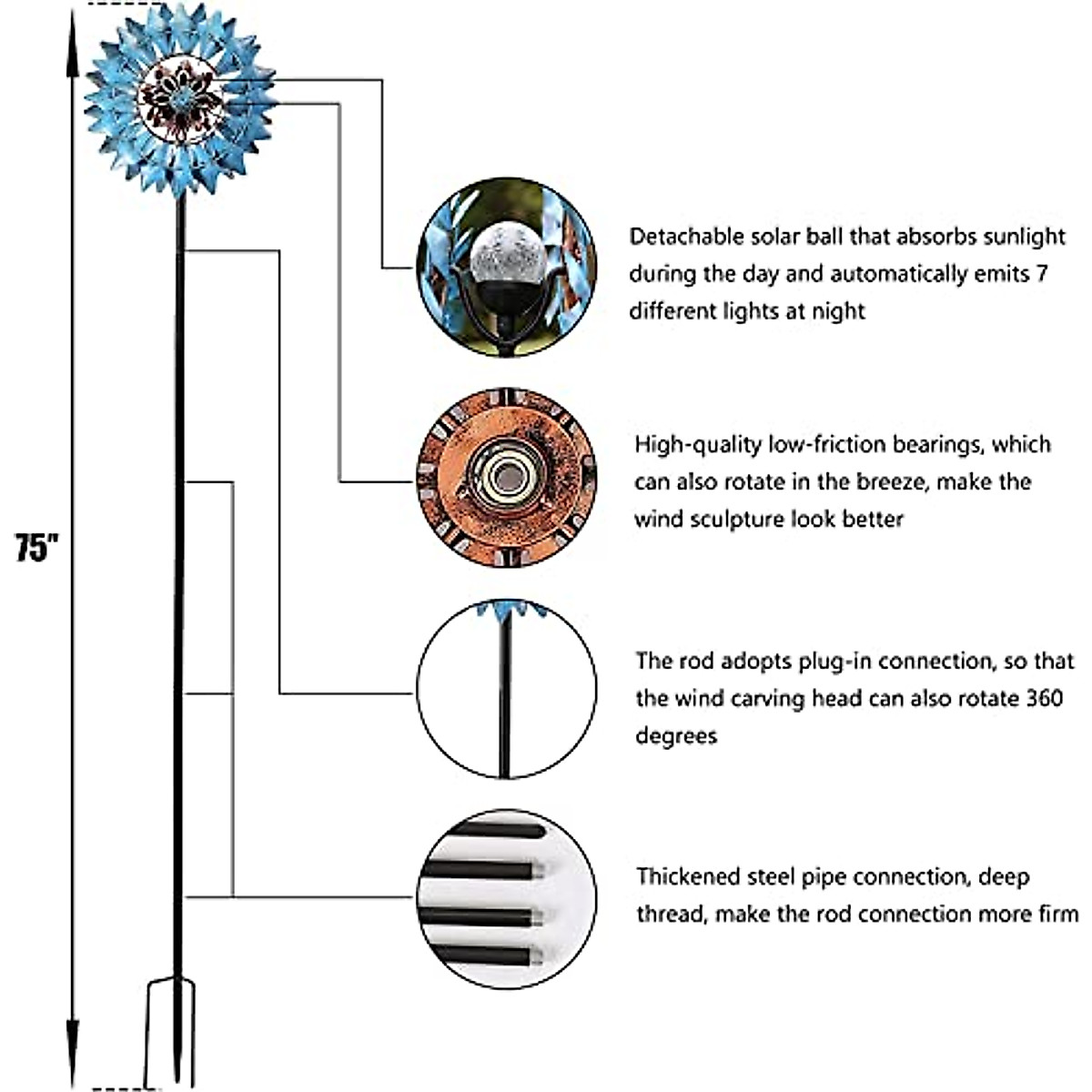 75"

Detachable solar ball that absorbs sunlight during the day and automatically emits 7 different lights at night

High-quality low-friction bearings, which can also rotate in the breeze, make the wind sculpture look better

The rod adopts plug-in connection, so that the wind carving head can also rotate 360 degrees

Thickened steel pipe connection, deep thread, make the rod connection more firm