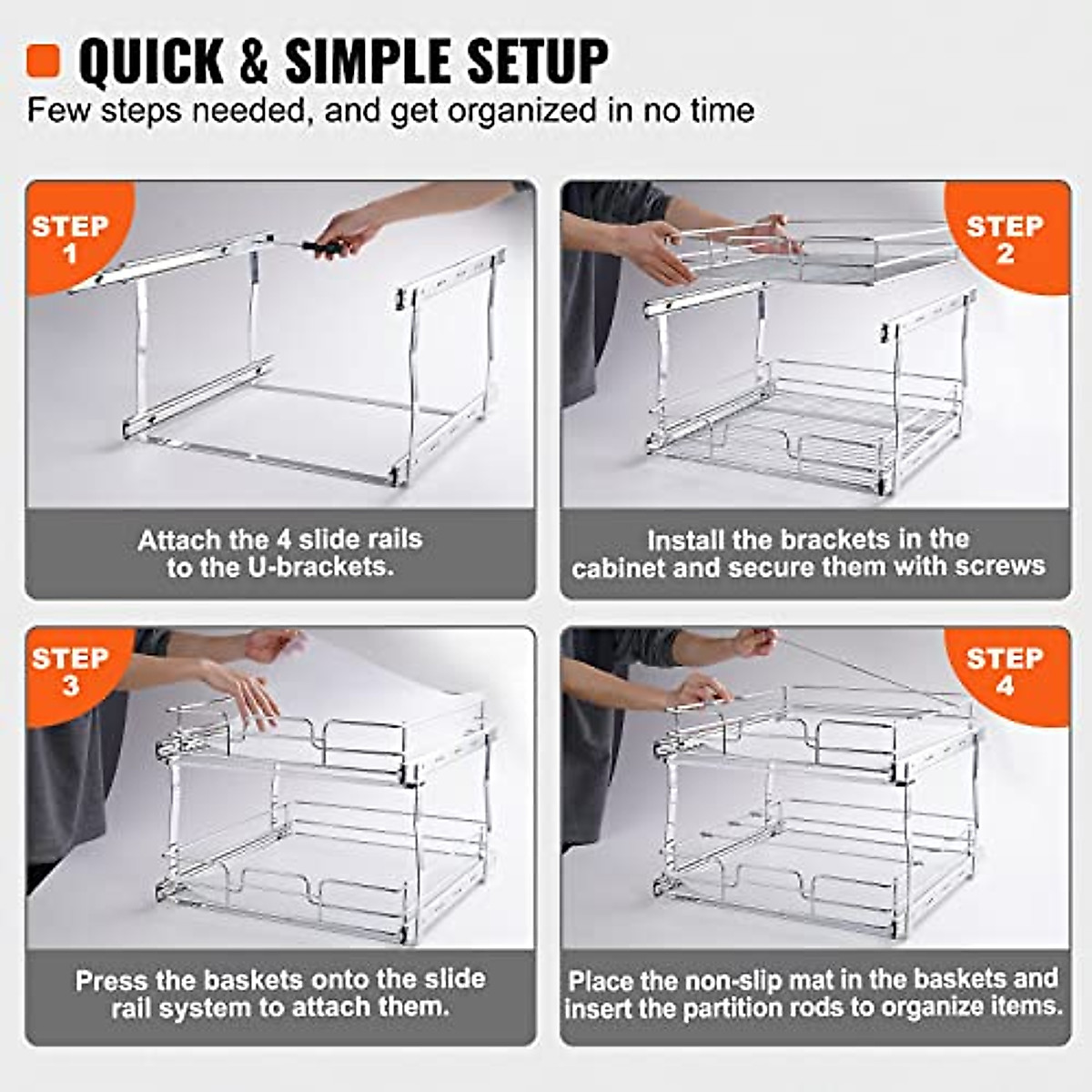 QUICK & SIMPLE SETUP
Few steps needed, and get organized in no time

STEP 1

Attach the 4 slide rails to the U-brackets.

STEP 2

Install the brackets in the cabinet and secure them with screws

STEP 3

Press the baskets onto the slide rail system to attach them.

STEP 4

Place the non-slip mat in the baskets and insert the partition rods to organize items.