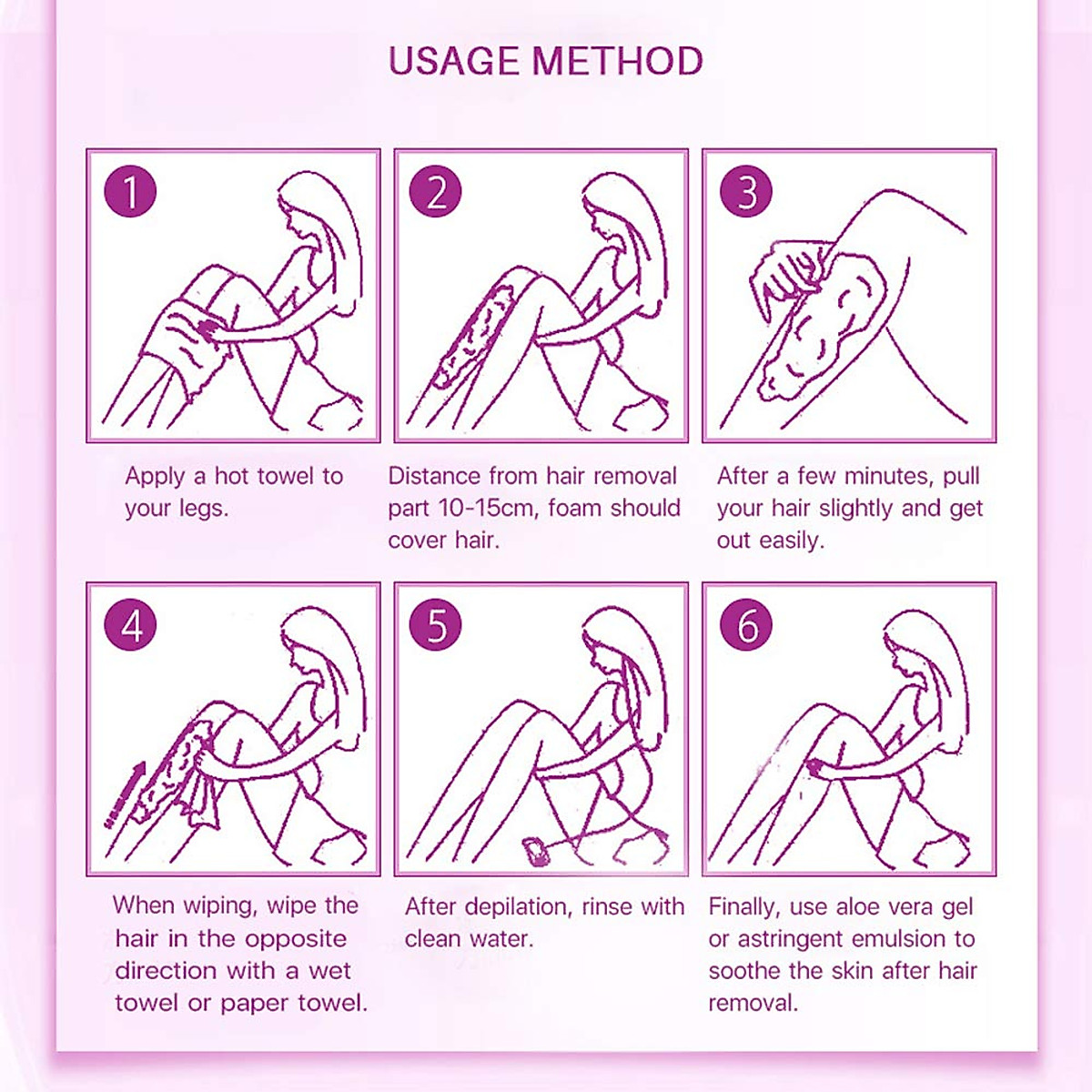 USAGE METHOD

1

Apply a hot towel to your legs.

2

Distance from hair removal part 10-15cm, foam should cover hair.

3

After a few minutes, pull your hair slightly and get out easily.

4

When wiping, wipe the hair in the opposite direction with a wet towel or paper towel.

5

After depilation, rinse with clean water.

6

Finally, use aloe vera gel or astringent emulsion to soothe the skin after hair removal.