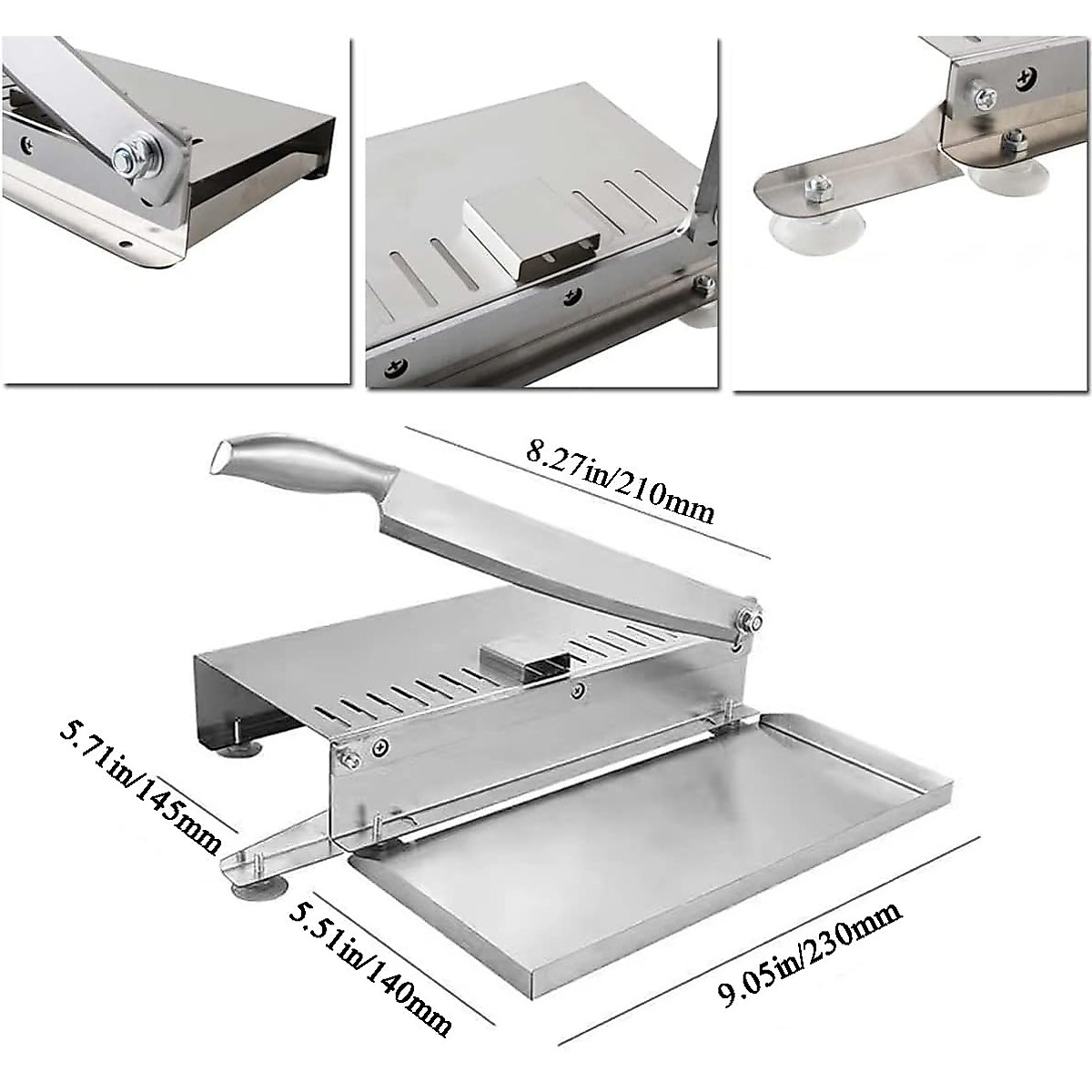 8.27in/210mm

5.71in/145mm

5.51in/140mm

9.05in/230mm