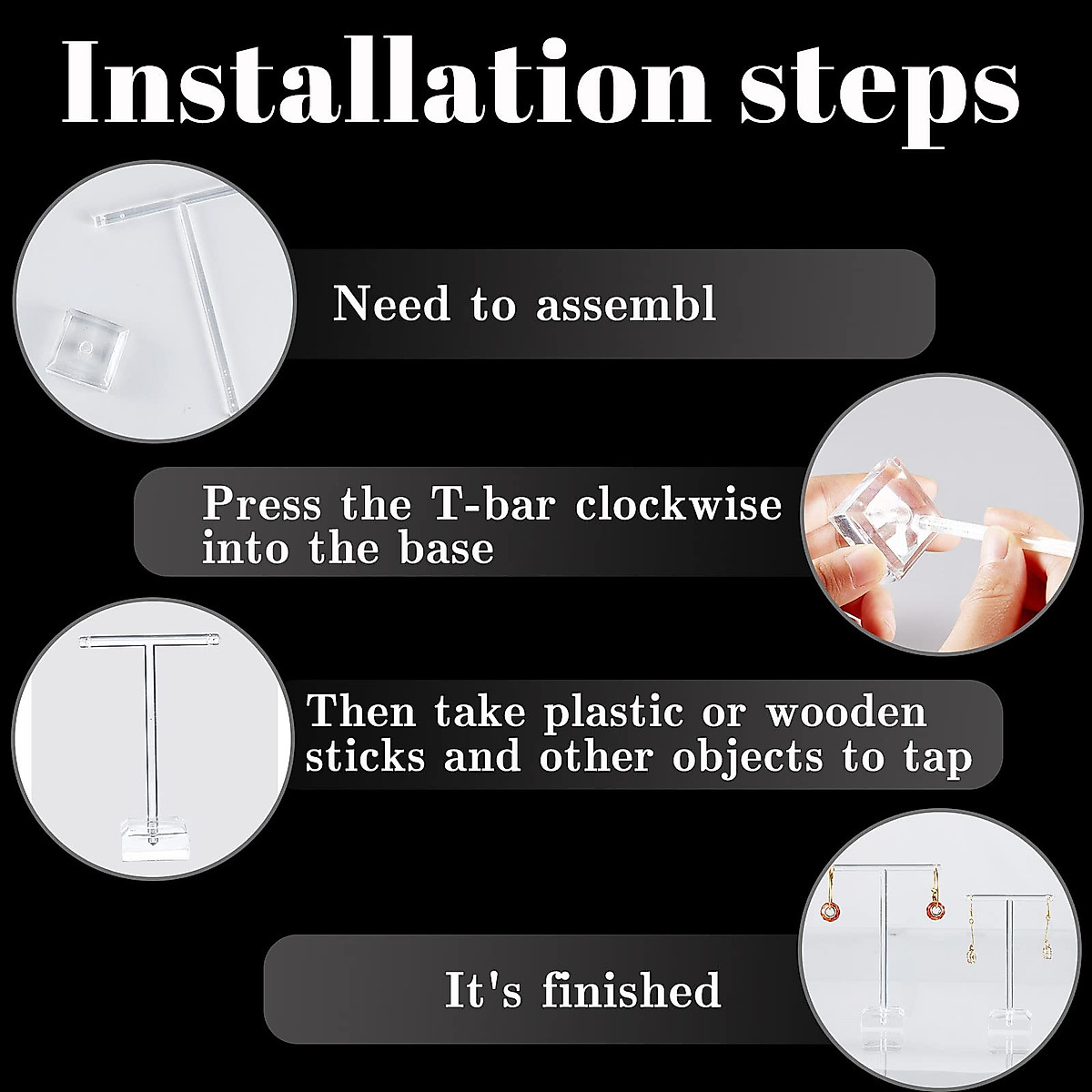 Installation steps

Need to assembl

Press the T-bar clockwise into the base

Then take plastic or wooden sticks and other objects to tap

It's finished