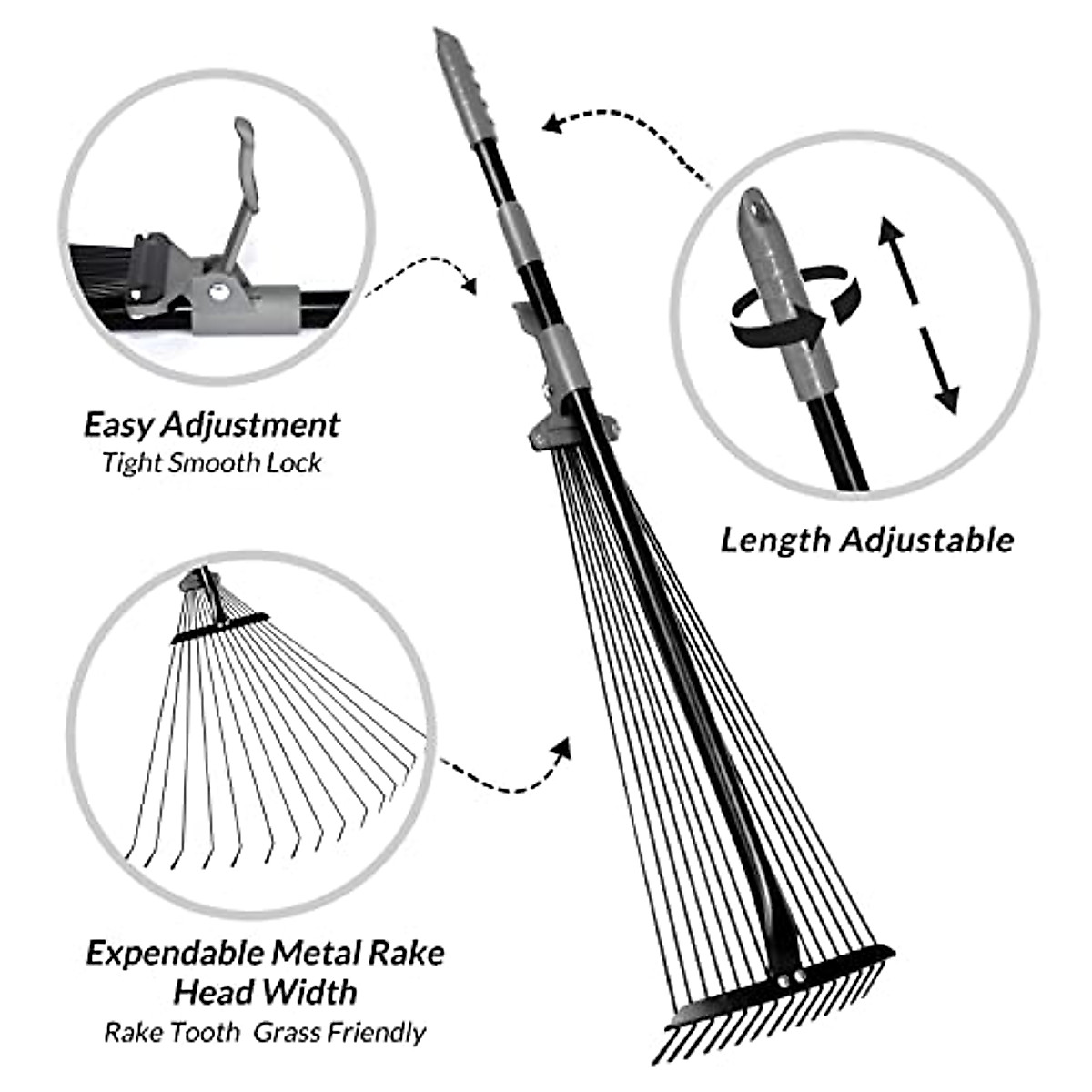 Easy Adjustment
Tight Smooth Lock

Length Adjustable

Expendable Metal Rake Head Width
Rake Tooth Grass Friendly