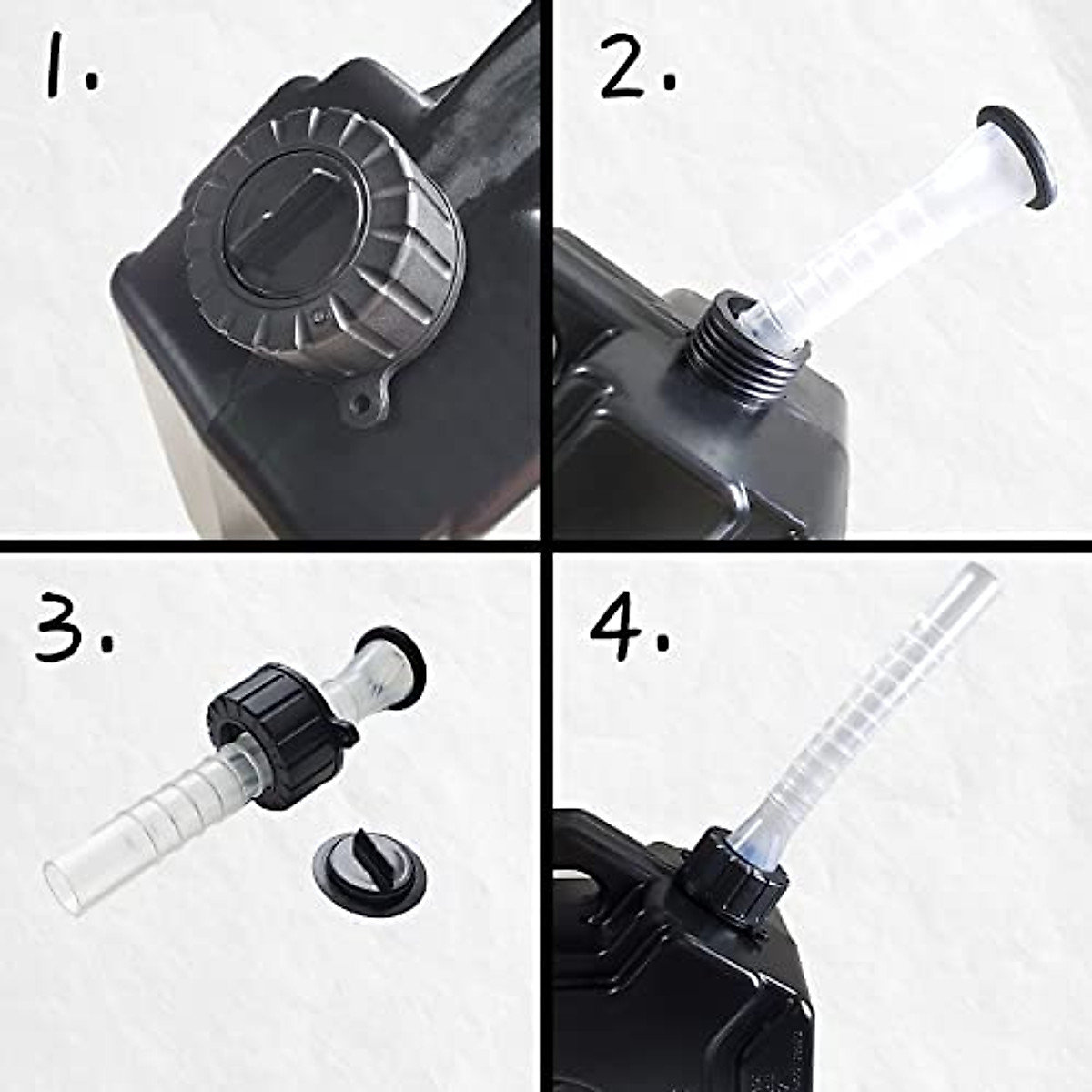 1.

2.

3.

4.