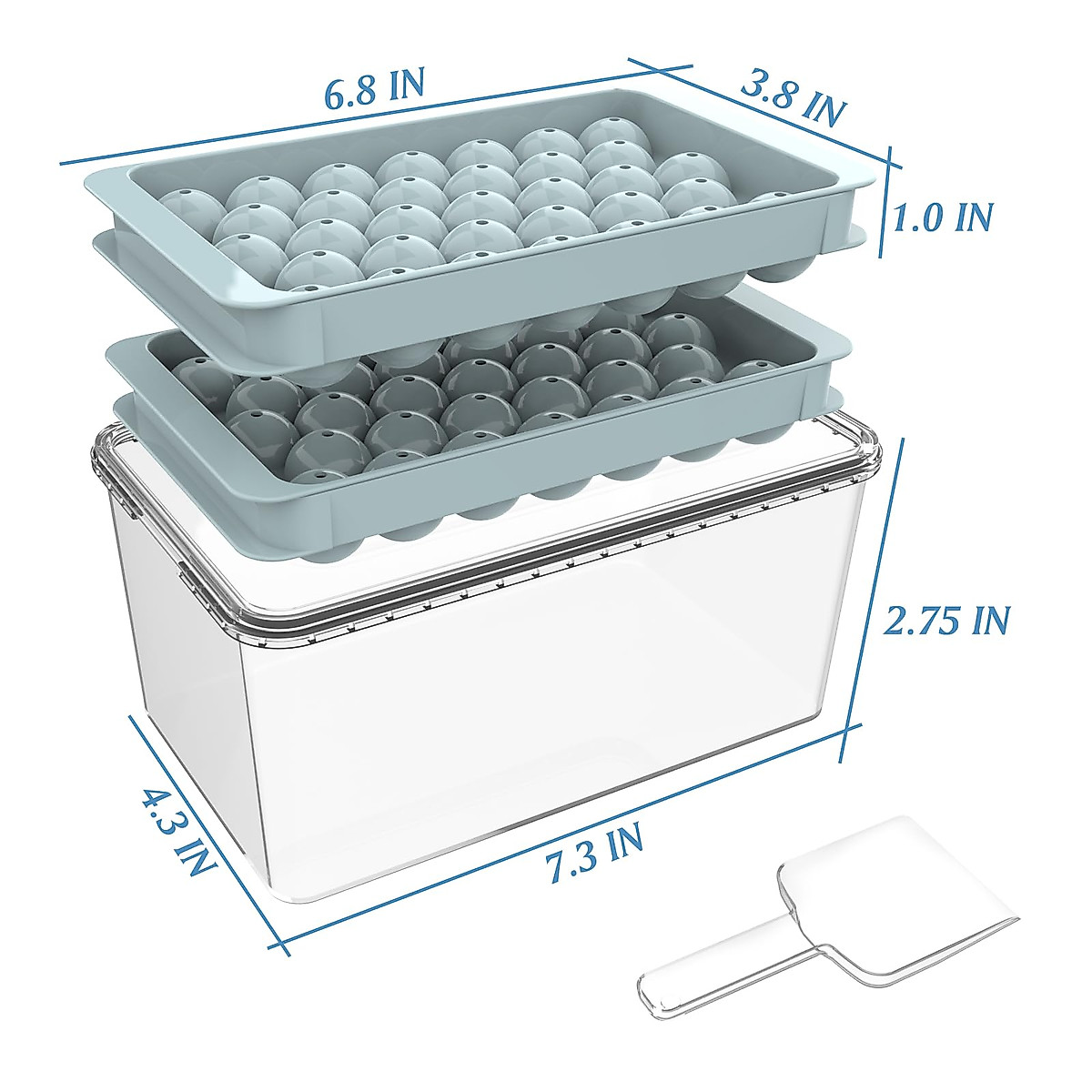 6.8 IN
3.8 IN
1.0 IN
2.75 IN
4.3 IN
7.3 IN