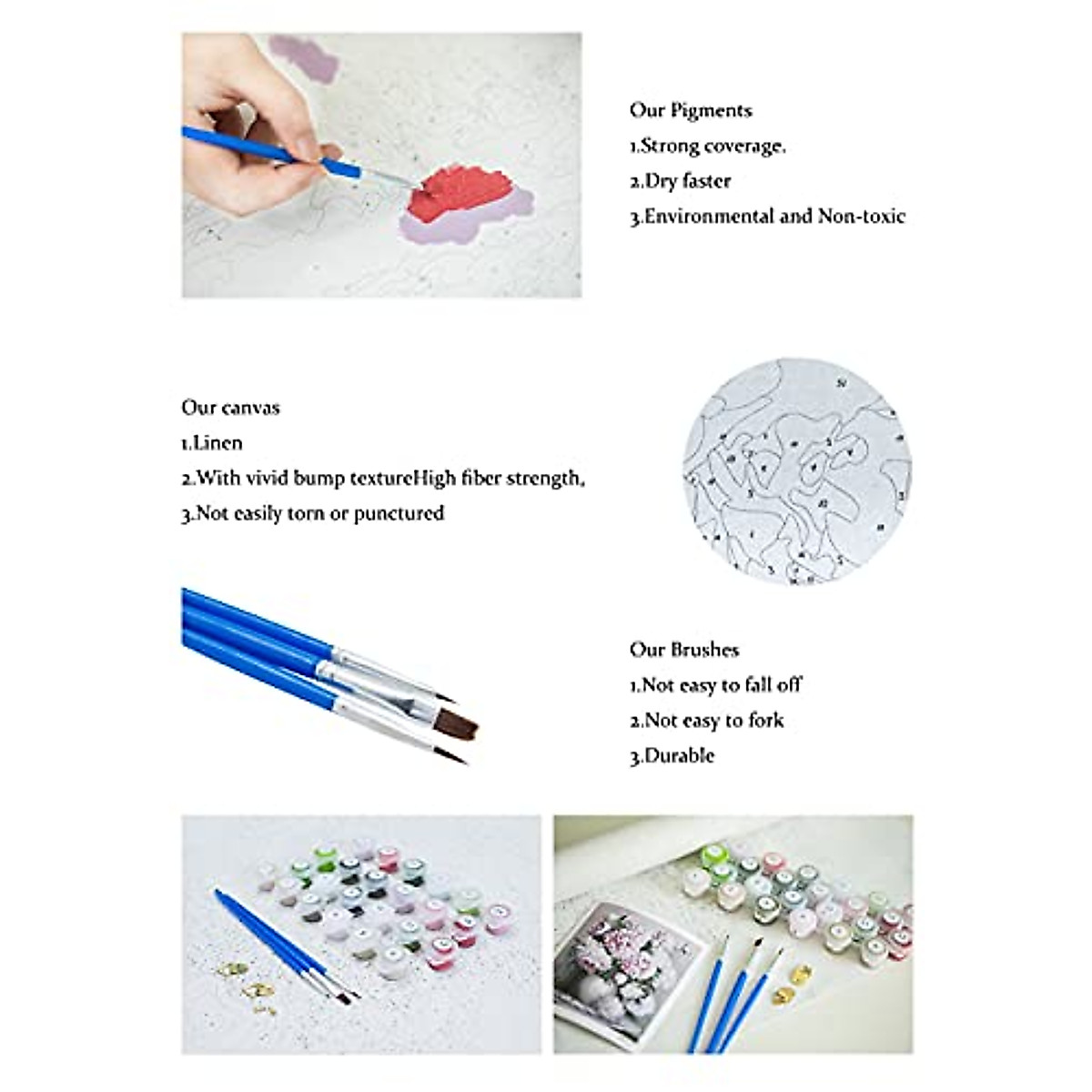 Our Pigments
1.Strong coverage.
2.Dry faster
3.Environmental and Non-toxic

Our canvas
1.Linen
2.With vivid bump textureHigh fiber strength,
3.Not easily torn or punctured

Our Brushes
1.Not easy to fall off
2.Not easy to fork
3.Durable