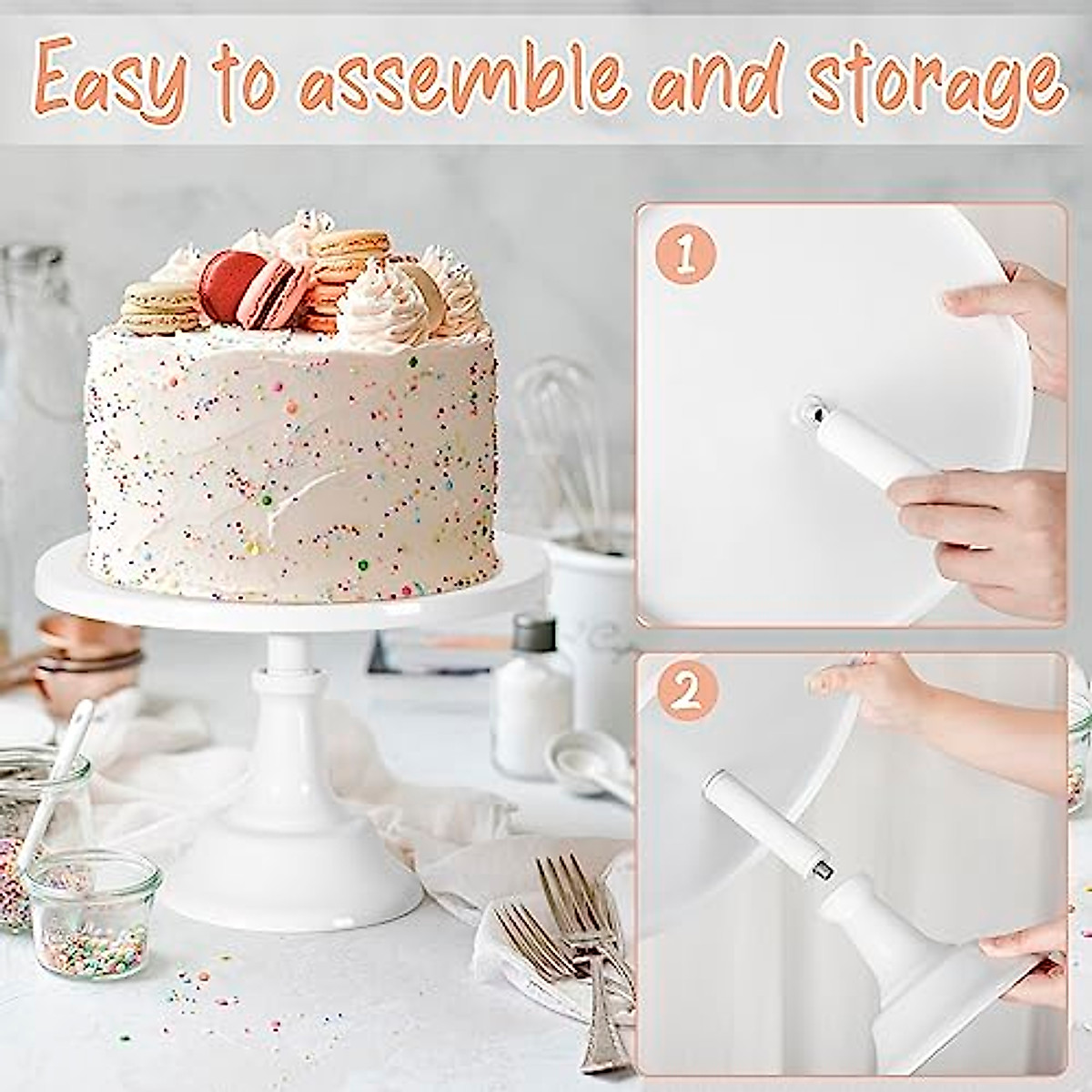 Easy to assemble and storage

1

2