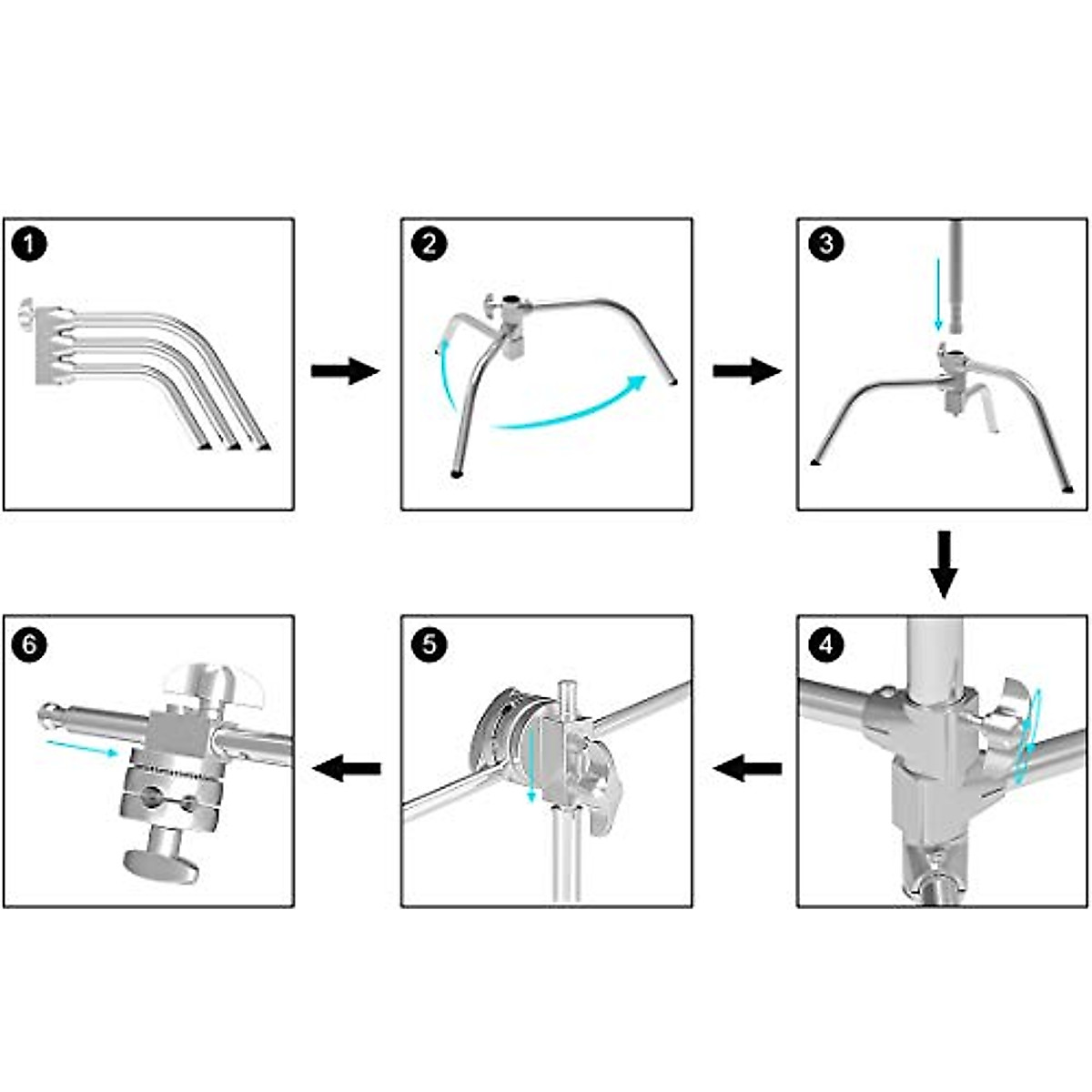 1

2

3

4

5

6