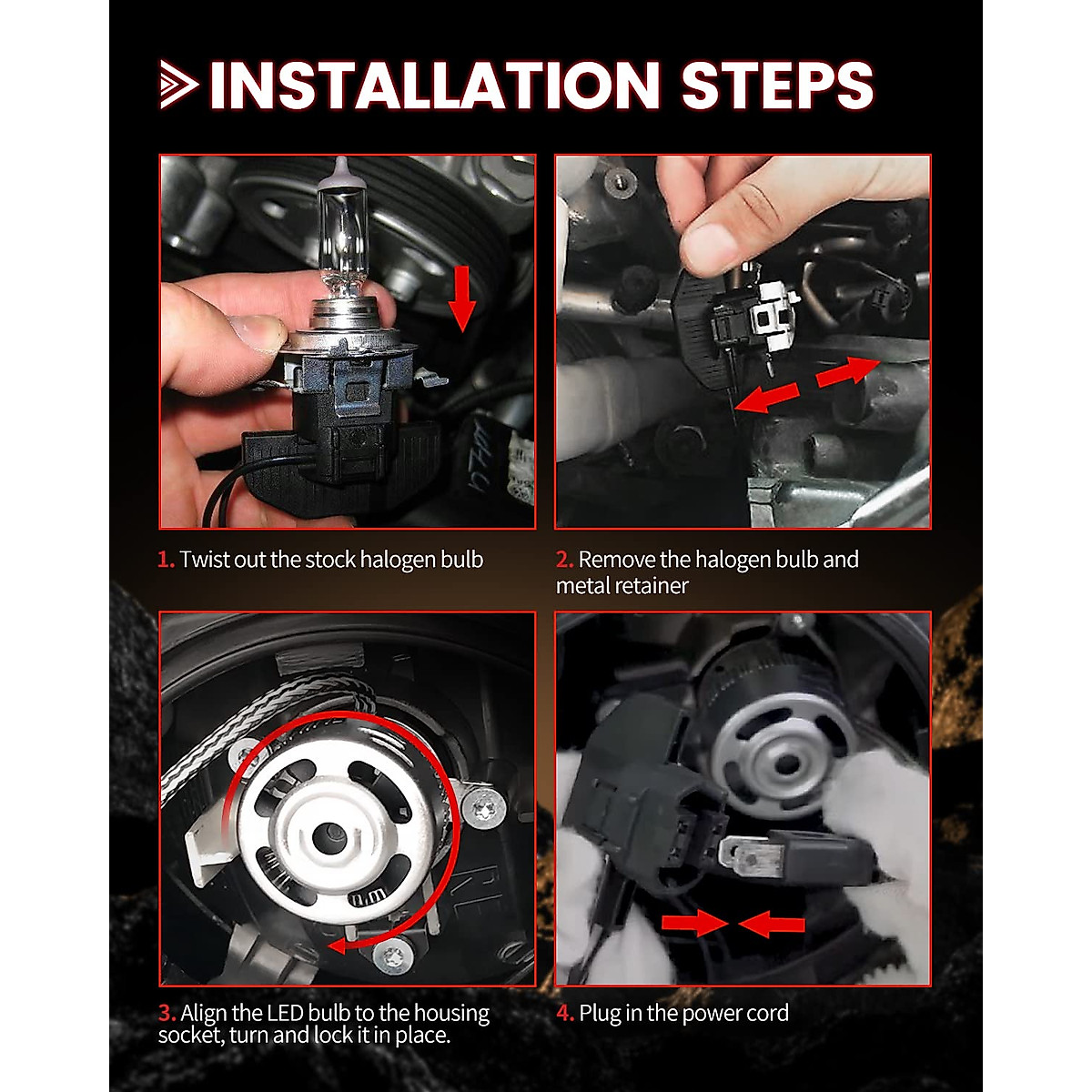 INSTALLATION STEPS

1. Twist out the stock halogen bulb

2. Remove the halogen bulb and metal retainer

3. Align the LED bulb to the housing socket, turn and lock it in place.

4. Plug in the power cord