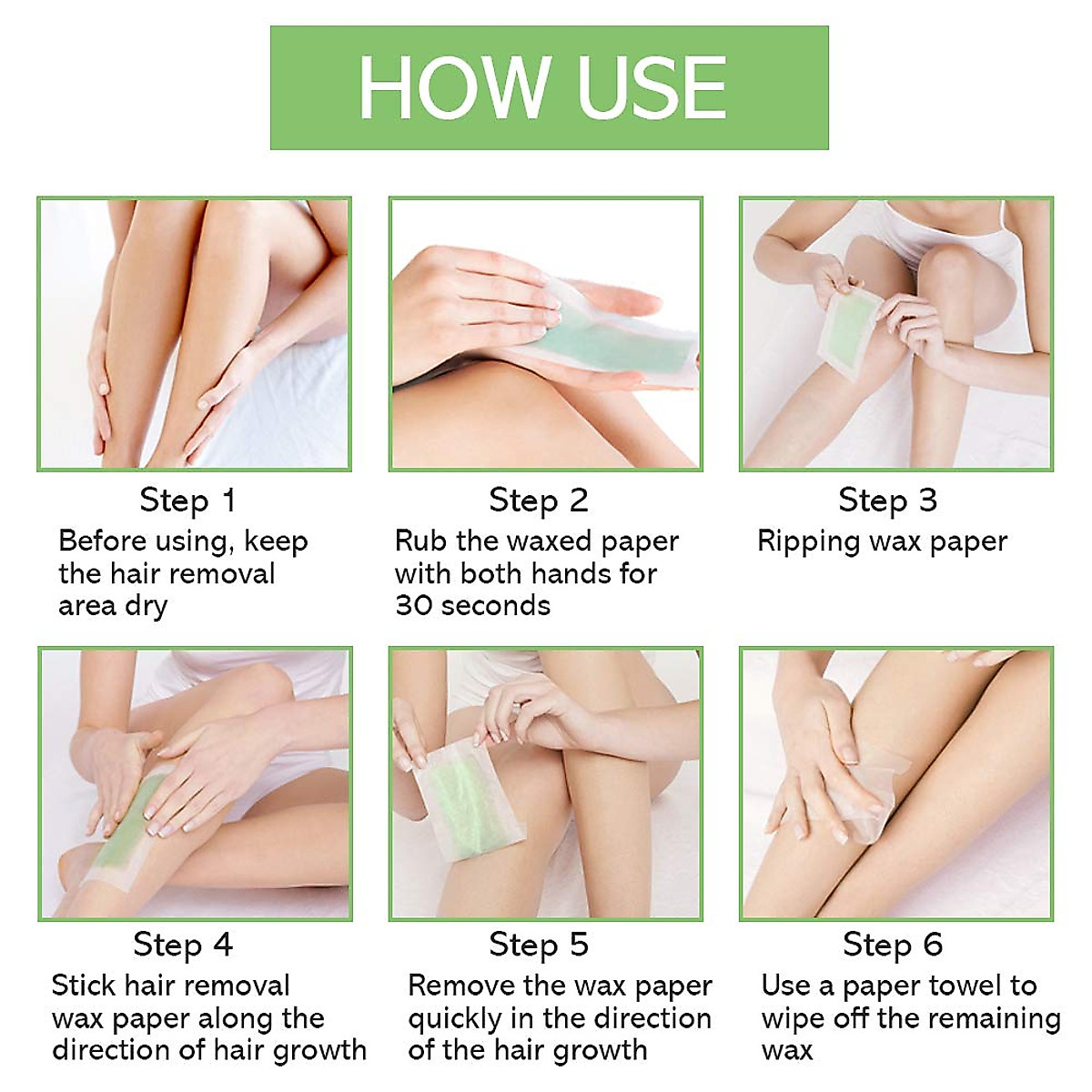 HOW USE

Step 1
Before using, keep the hair removal area dry

Step 2
Rub the waxed paper with both hands for 30 seconds

Step 3
Ripping wax paper

Step 4
Stick hair removal wax paper along the direction of hair growth

Step 5
Remove the wax paper quickly in the direction of the hair growth

Step 6
Use a paper towel to wipe off the remaining wax