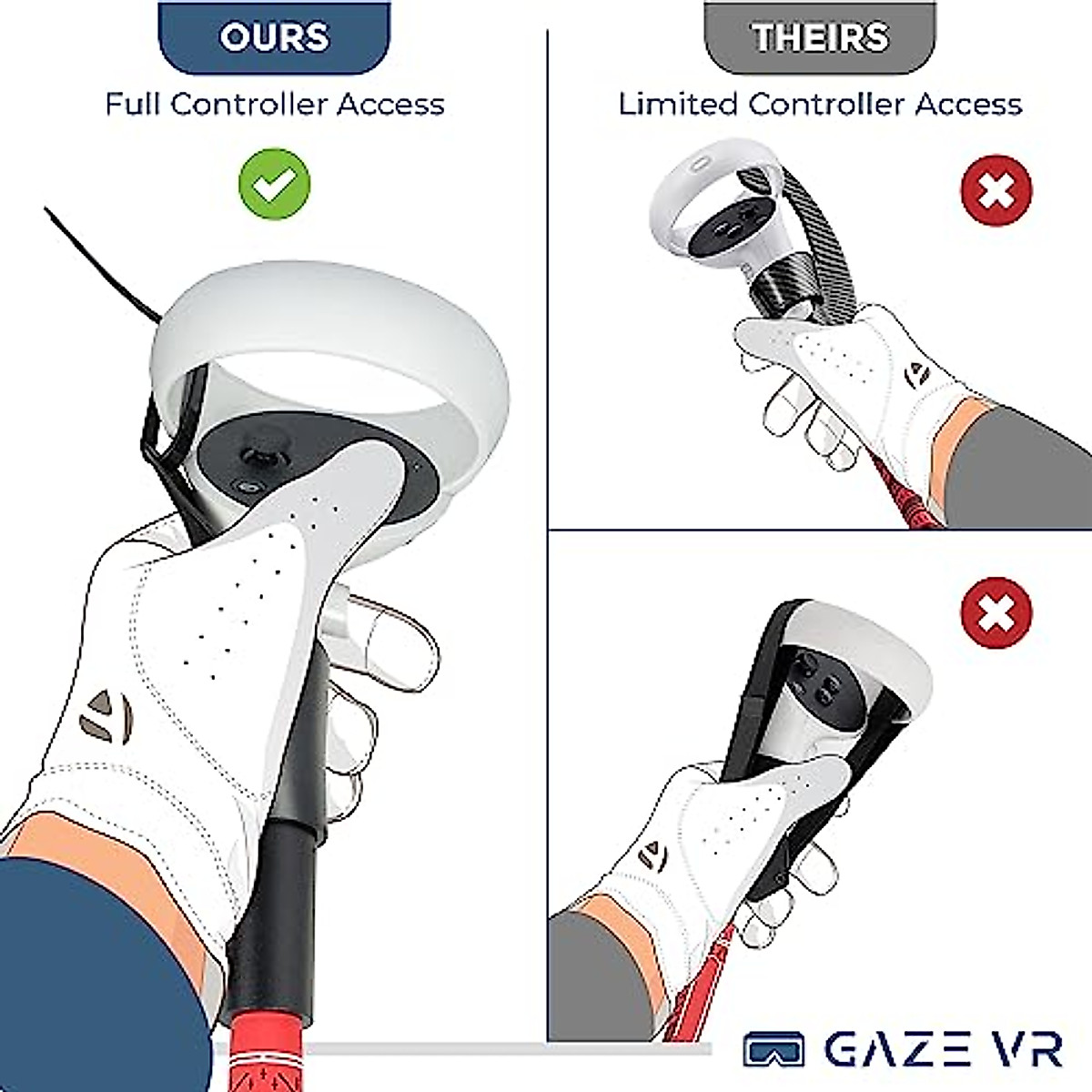 OURS
Full Controller Access

THEIRS
Limited Controller Access

GAZE VR