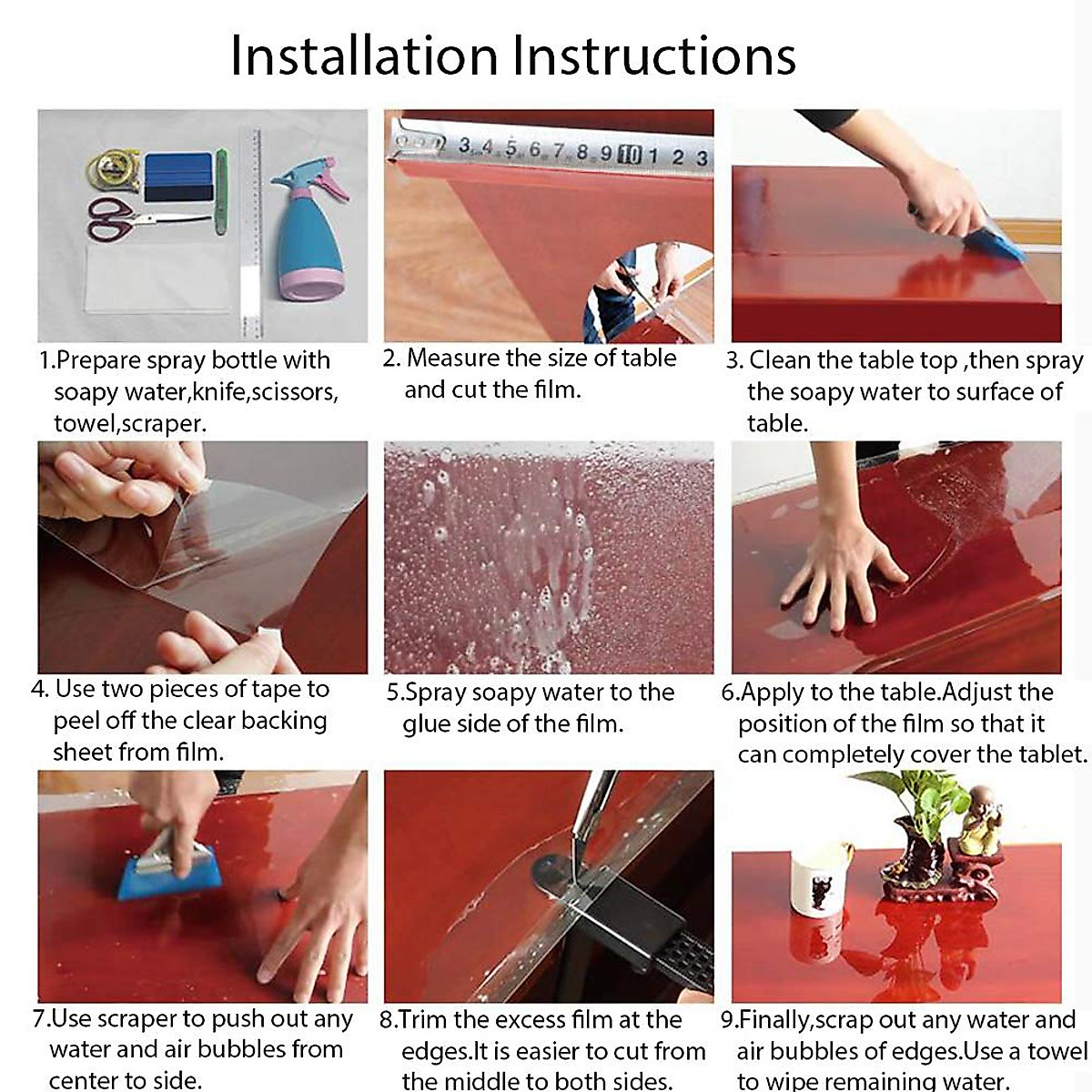 Installation Instructions

3 4 5 6 7 8 9 10 1 2 3

1.Prepare spray bottle with soapy water,knife,scissors, towel,scraper.

2. Measure the size of table and cut the film.

3. Clean the table top ,then spray the soapy water to surface of table.

4. Use two pieces of tape to peel off the clear backing sheet from film.

5.Spray soapy water to the glue side of the film.

6.Apply to the table.Adjust the position of the film so that it can completely cover the tablet.

7.Use scraper to push out any water and air bubbles from center to side.

8.Trim the excess film at the edges.It is easier to cut from the middle to both sides.

9.Finally,scrap out any water and air bubbles of edges.Use a towel to wipe remaining water.