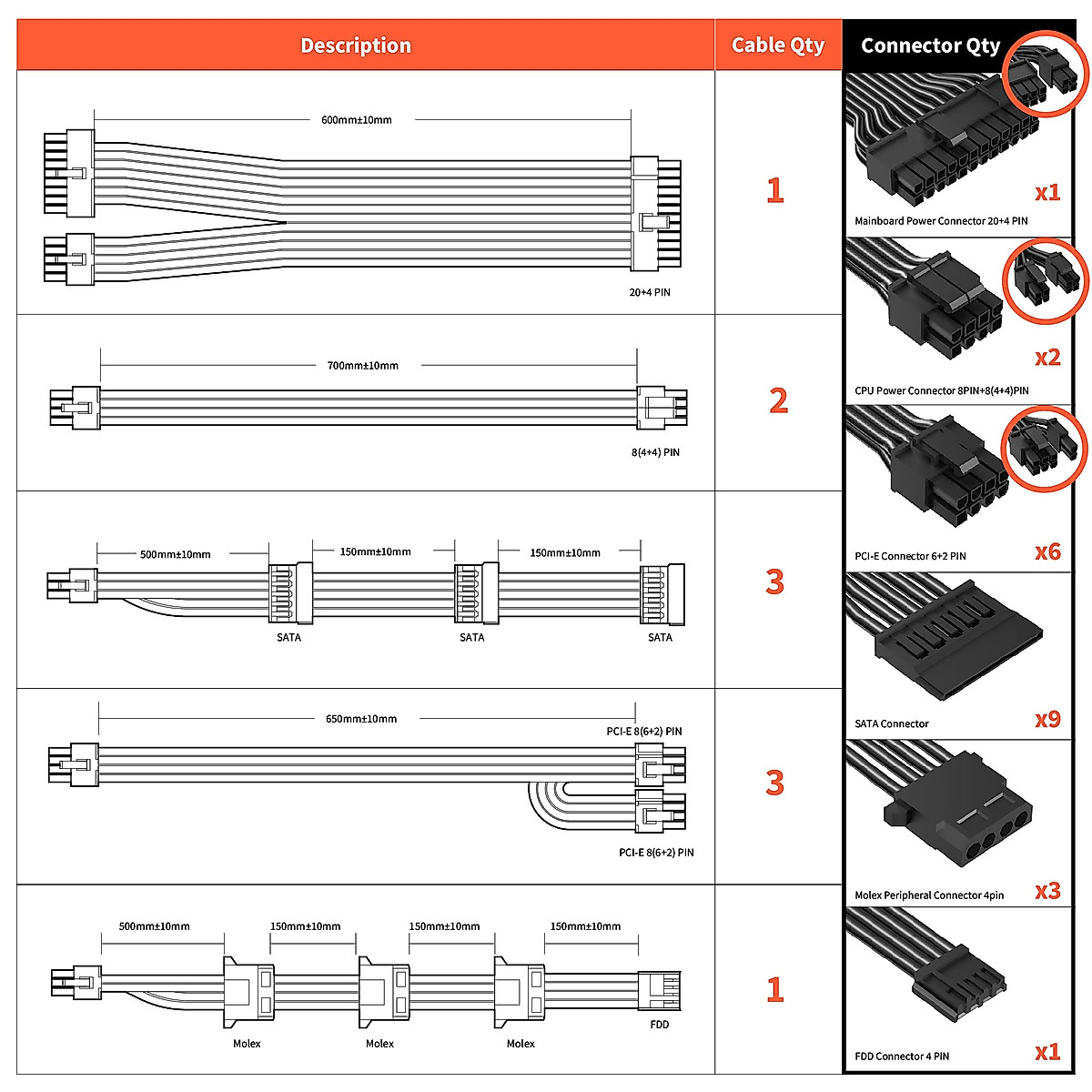 | Description | Cable Qty | Connector Qty |
|---|---|---|
| 600mm±10mm 20+4 PIN | 1 | x1 Mainboard Power Connector 20+4 PIN |
| 700mm±10mm 8(4+4) PIN | 2 | x2 CPU Power Connector 8PIN+8(4+4)PIN |
| 500mm±10mm 150mm±10mm 150mm±10mm SATA SATA SATA | 3 | x6 PCI-E Connector 6+2 PIN |
| 650mm±10mm PCI-E 8(6+2) PIN PCI-E 8(6+2) PIN | 3 | x9 SATA Connector |
| 500mm±10mm 150mm±10mm 150mm±10mm 150mm±10mm Molex Molex Molex FDD | 1 | x3 Molex Peripheral Connector 4pin |
| | | x1 FDD Connector 4 PIN |