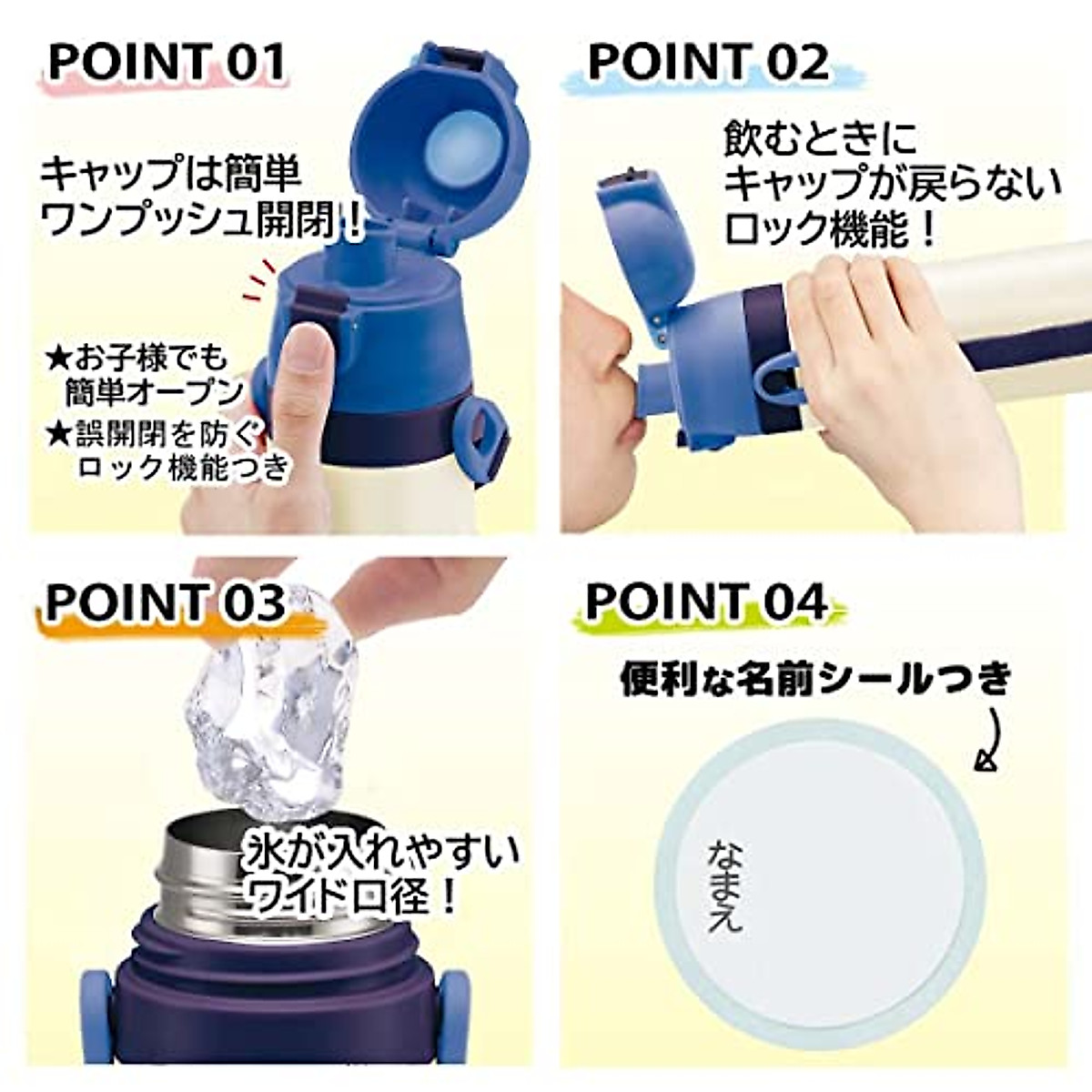 POINT 01

キャップは簡単
ワンプッシュ開閉！

★お子様でも
簡単オープン
★誤開閉を防ぐ
ロック機能つき

POINT 02

飲むときに
キャップが戻らない
ロック機能！

POINT 03

氷が入れやすい
ワイド口径！

POINT 04

便利な名前シールつき

なまえ