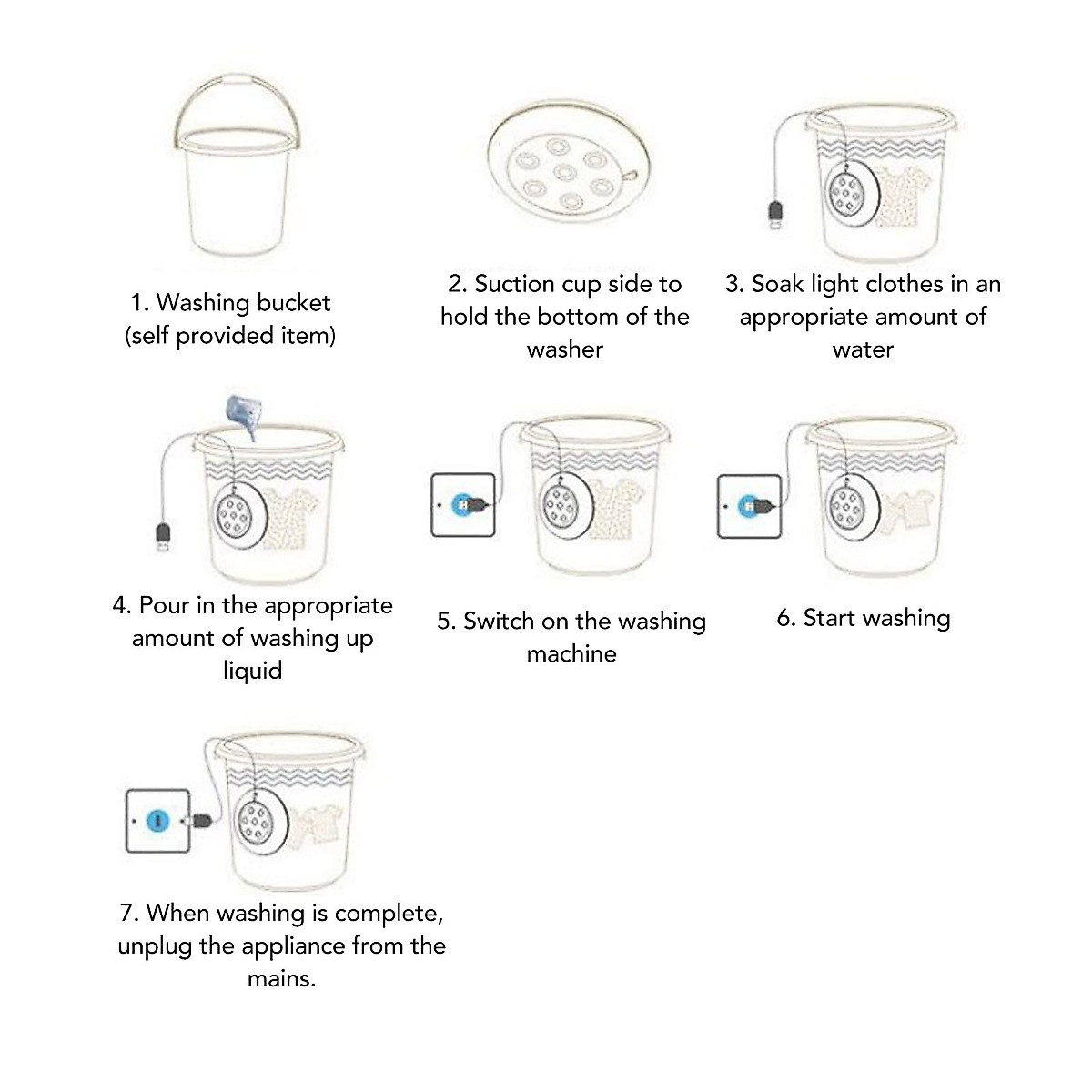 1. Washing bucket (self provided item)

2. Suction cup side to hold the bottom of the washer

3. Soak light clothes in an appropriate amount of water

4. Pour in the appropriate amount of washing up liquid

5. Switch on the washing machine

6. Start washing

7. When washing is complete, unplug the appliance from the mains.