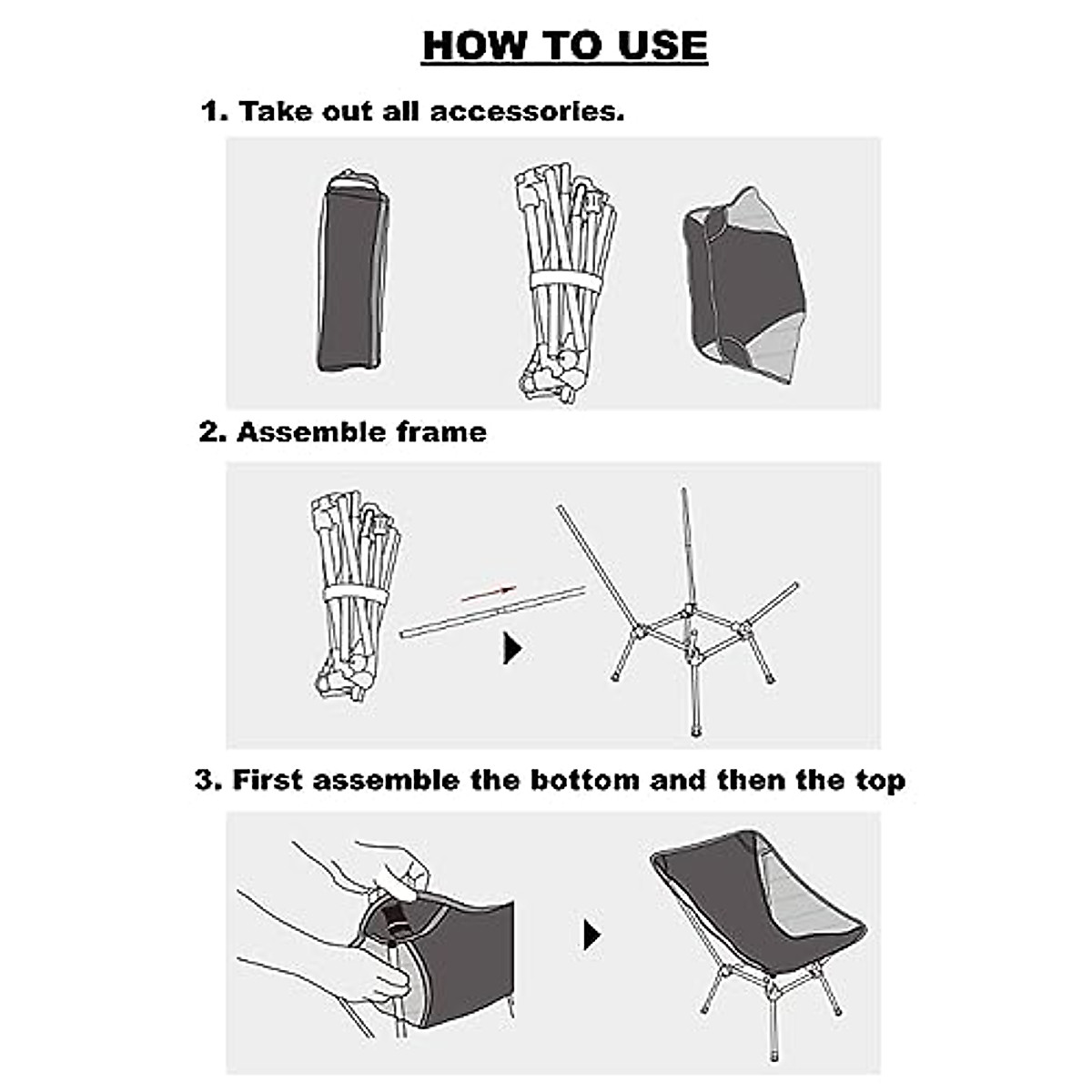 HOW TO USE

1. Take out all accessories.

2. Assemble frame

3. First assemble the bottom and then the top