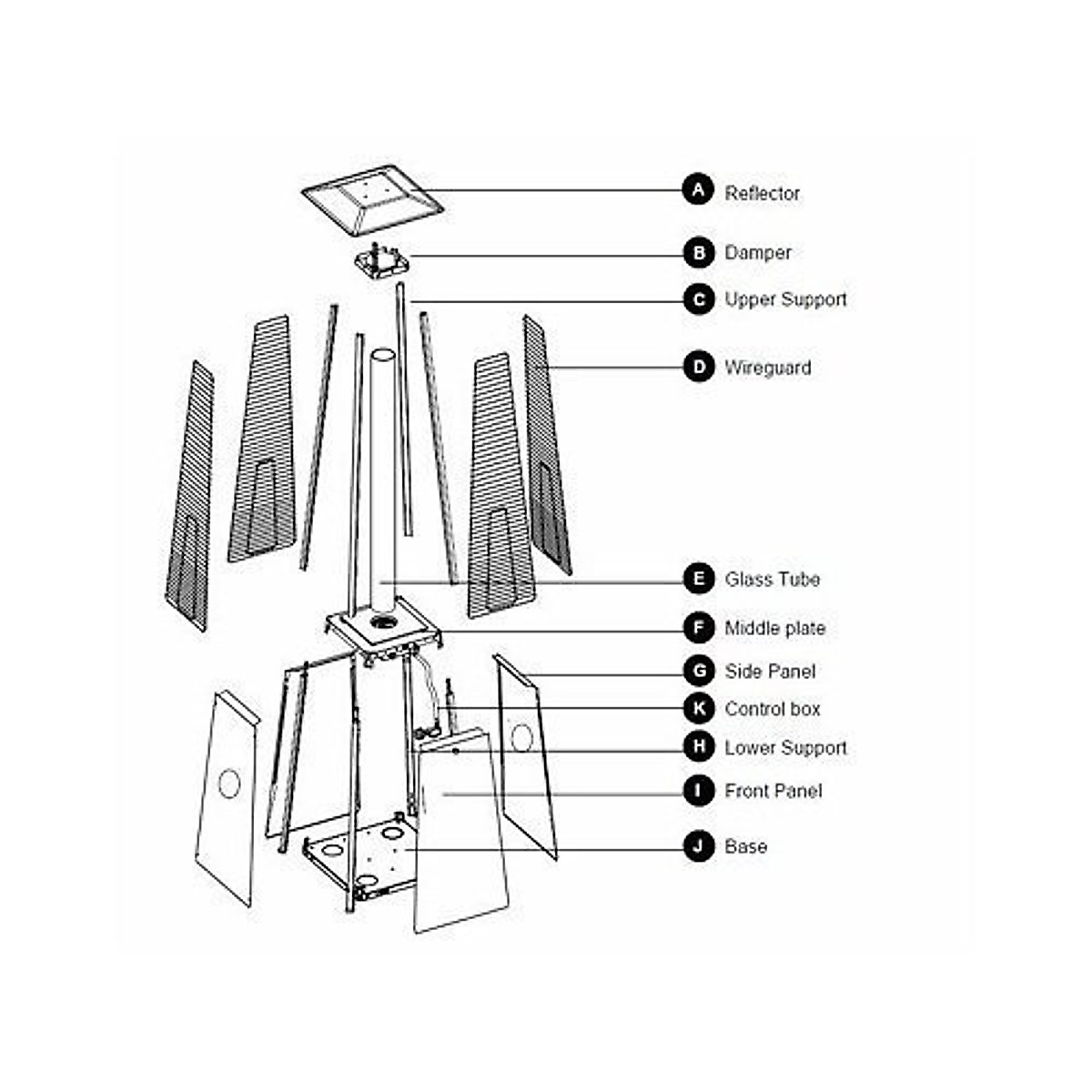 A Reflector
B Damper
C Upper Support
D Wireguard
E Glass Tube
F Middle plate
G Side Panel
K Control box
H Lower Support
I Front Panel
J Base