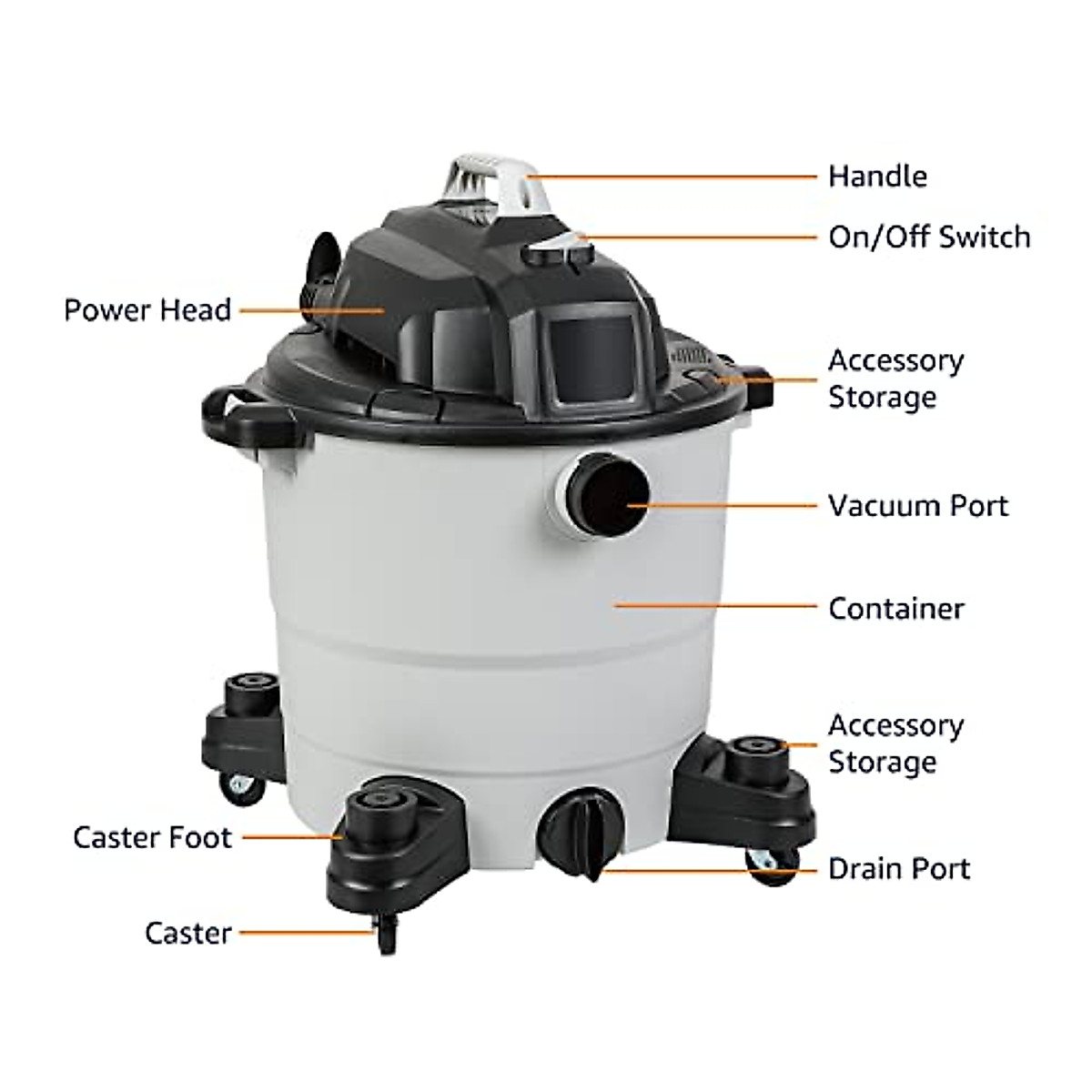 Handle

On/Off Switch

Power Head

Accessory Storage

Vacuum Port

Container

Accessory Storage

Caster Foot

Drain Port

Caster