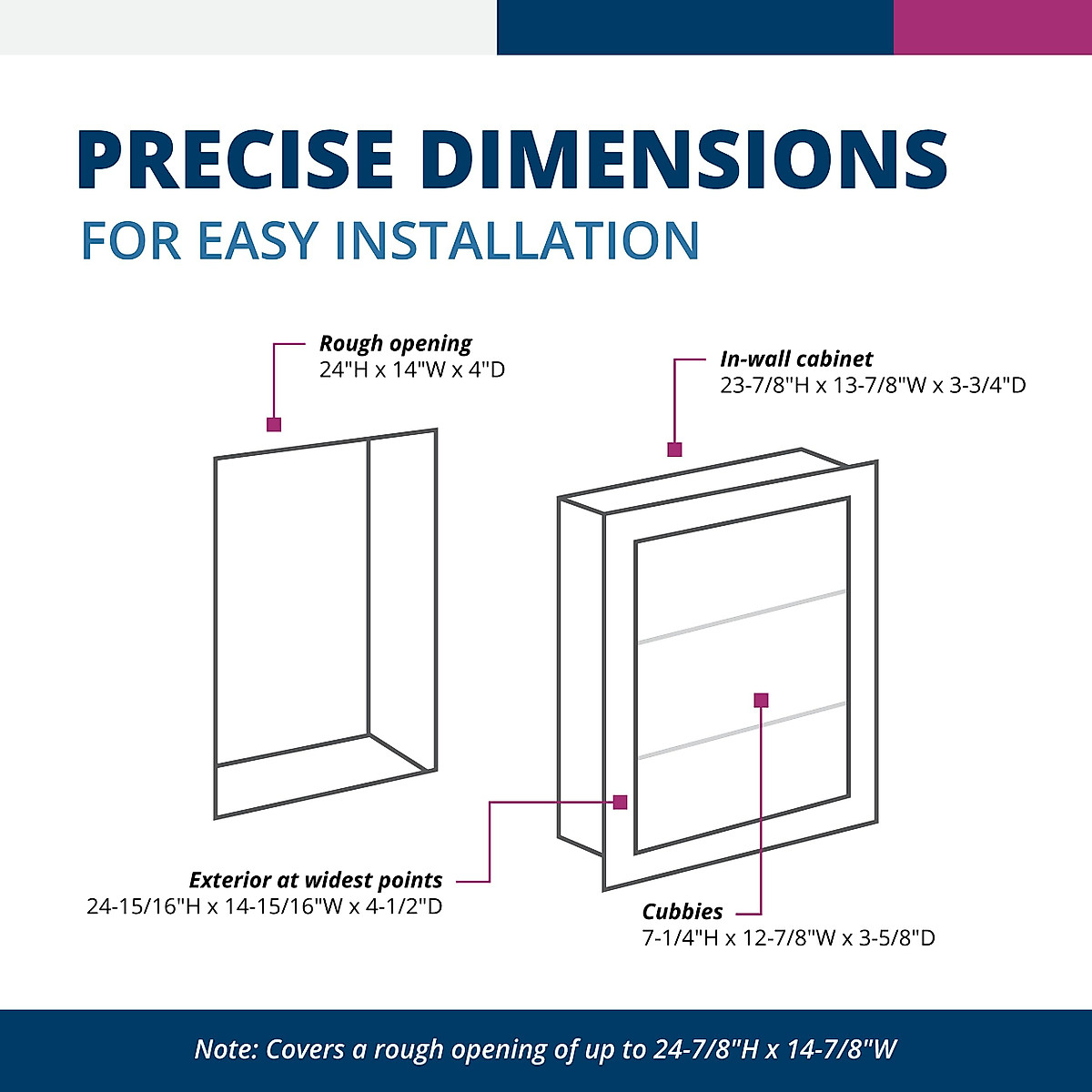 PRECISE DIMENSIONS
FOR EASY INSTALLATION

Rough opening
24"H x 14"W x 4"D

In-wall cabinet
23-7/8"H x 13-7/8"W x 3-3/4"D

Exterior at widest points
24-15/16"H x 14-15/16"W x 4-1/2"D

Cubbies
7-1/4"H x 12-7/8"W x 3-5/8"D

Note: Covers a rough opening of up to 24-7/8"H x 14-7/8"W