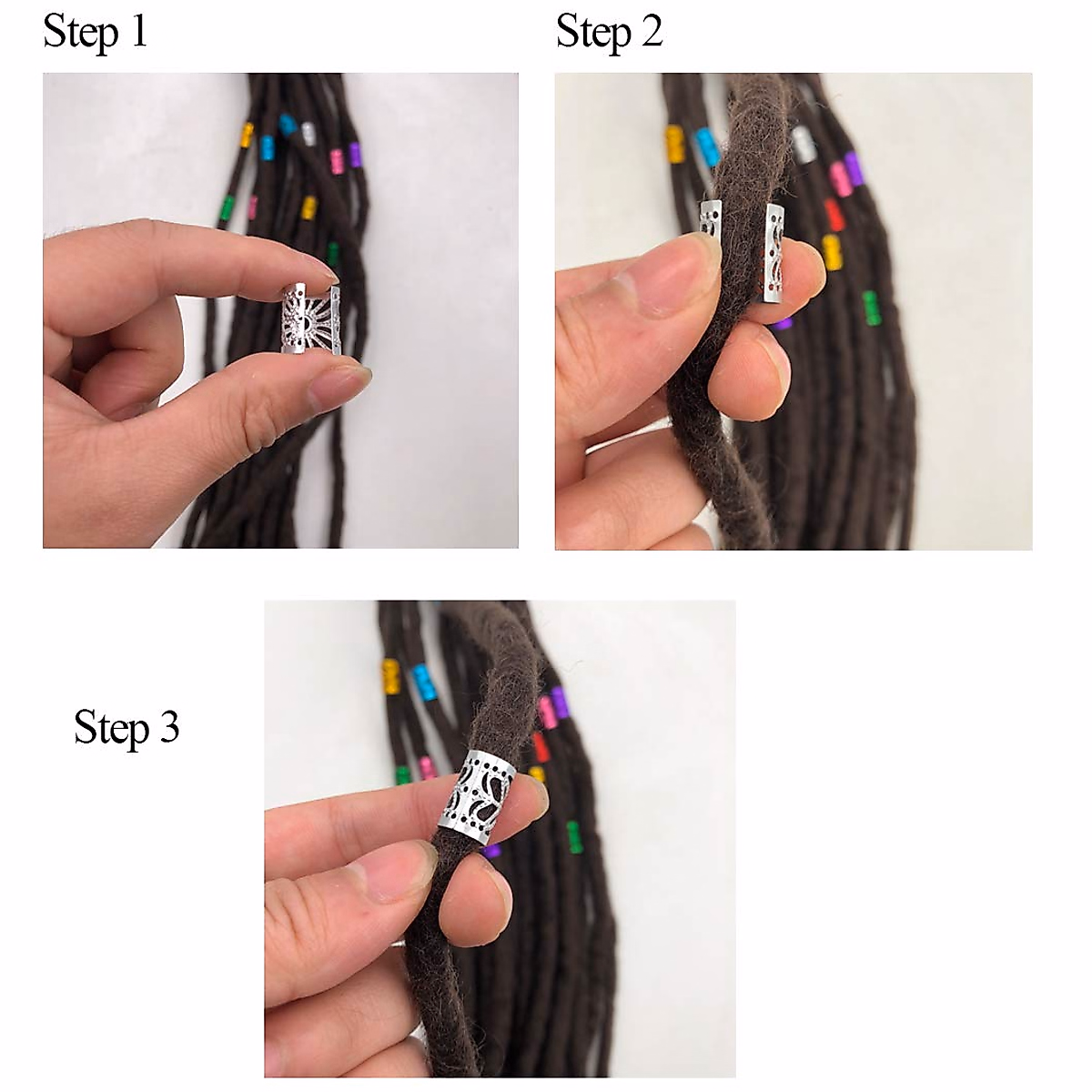 Step 1

Step 2

Step 3