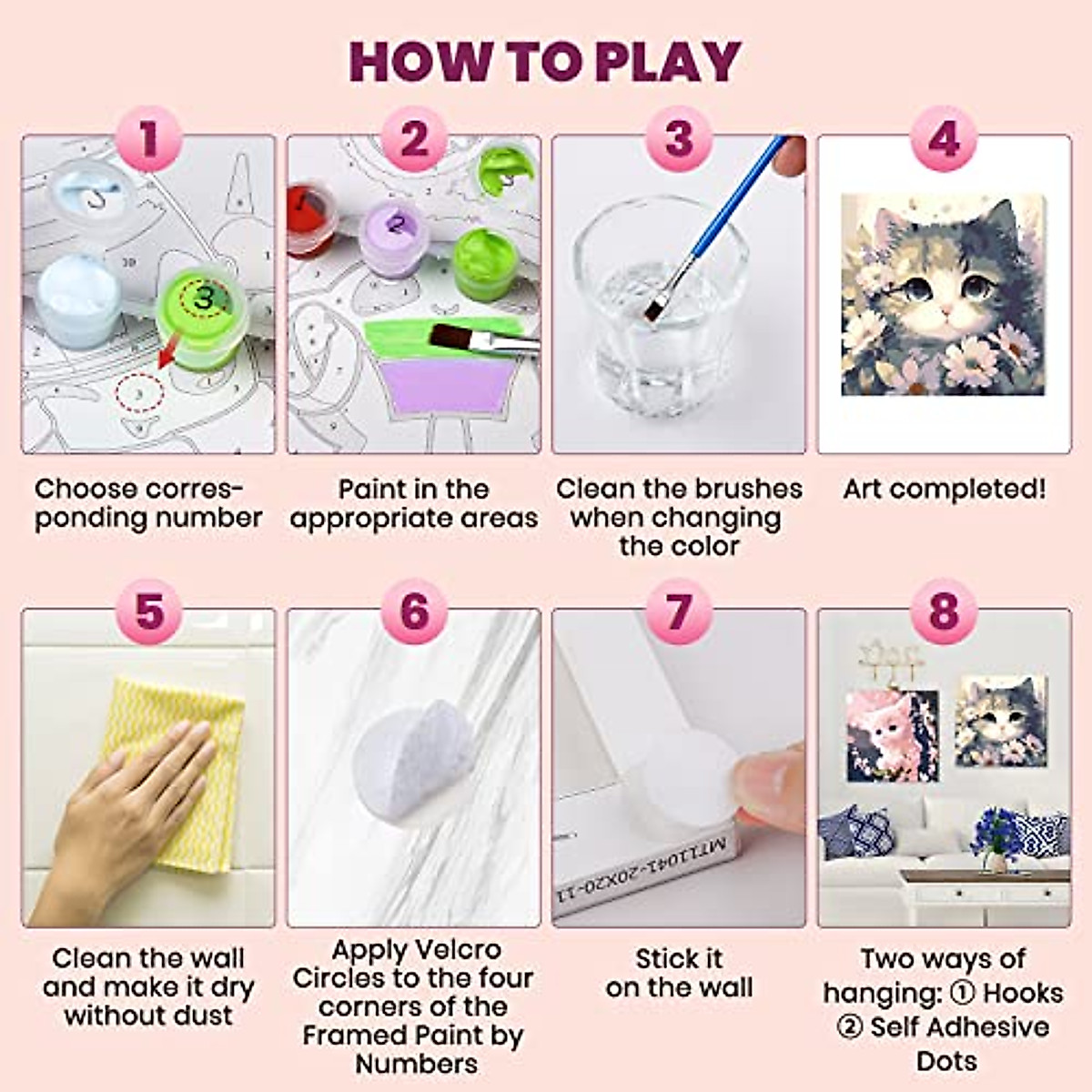 HOW TO PLAY

1

Choose corresponding number

2

Paint in the appropriate areas

3

Clean the brushes when changing the color

4

Art completed!

5

Clean the wall and make it dry without dust

6

Apply Velcro Circles to the four corners of the Framed Paint by Numbers

7

MT11041-20X20-11

Stick it on the wall

8

Two ways of hanging: ① Hooks ② Self Adhesive Dots