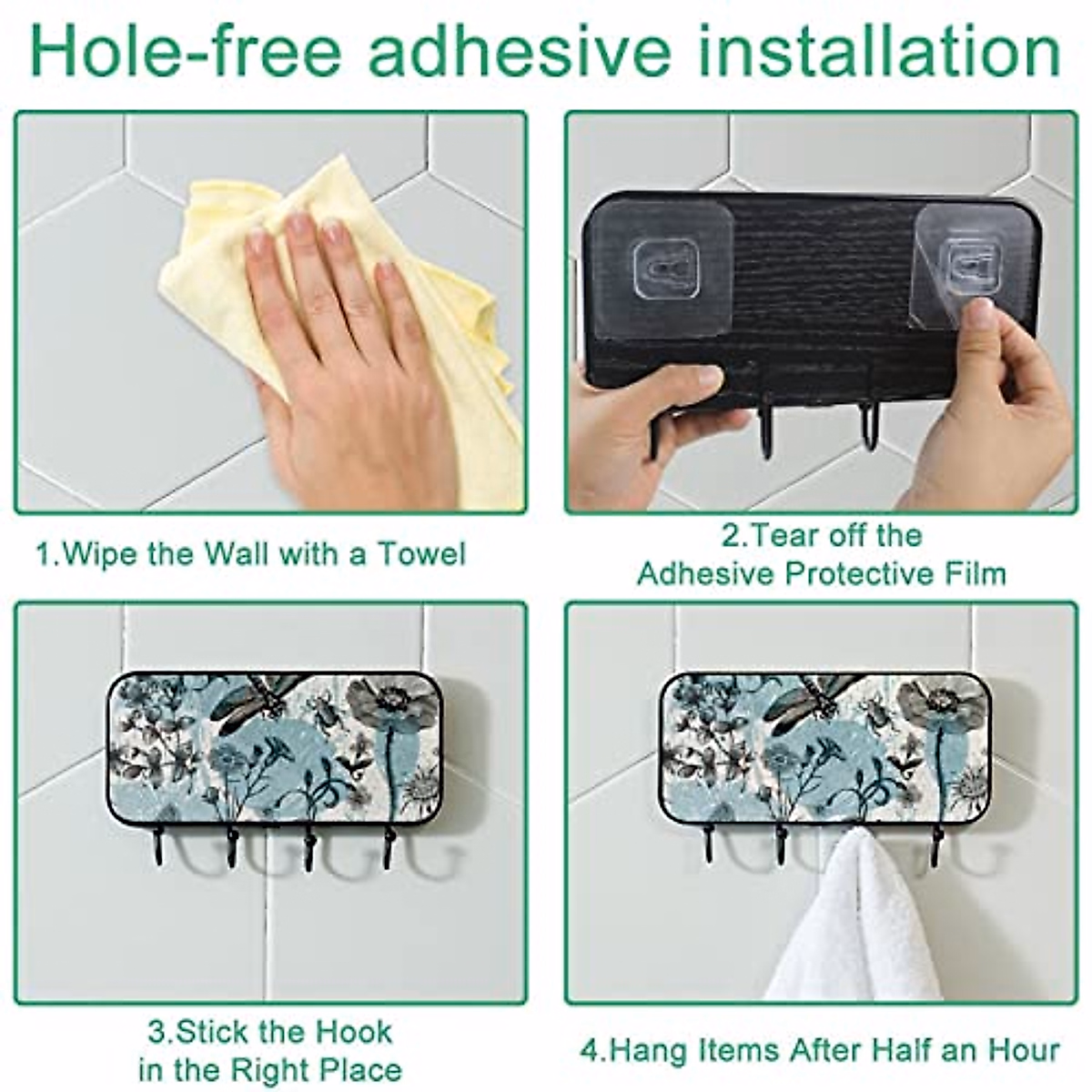 Hole-free adhesive installation

1.Wipe the Wall with a Towel

2.Tear off the Adhesive Protective Film

3.Stick the Hook in the Right Place

4.Hang Items After Half an Hour