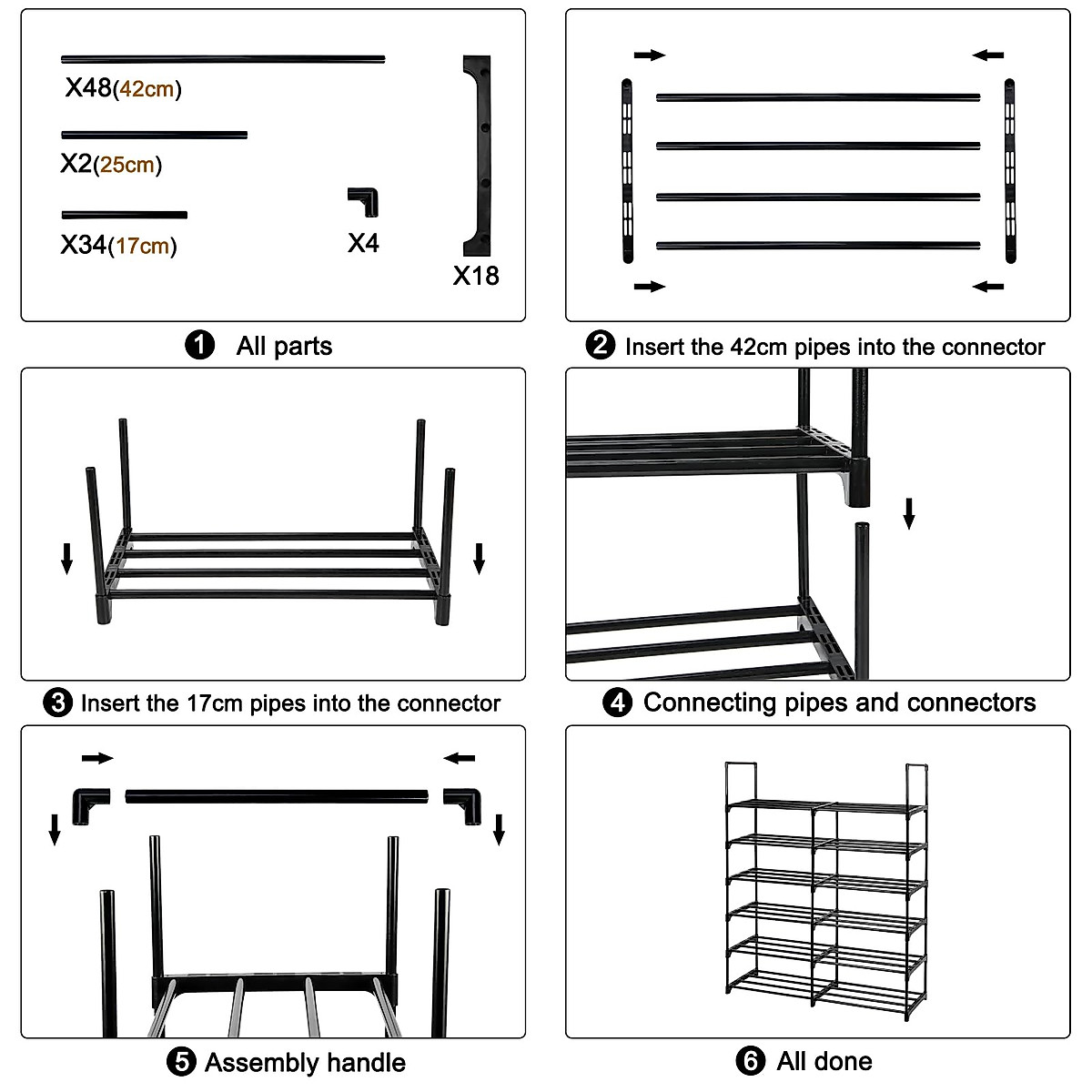 X48(42cm)

X2(25cm)

X34(17cm)

X4

X18

1 All parts

2 Insert the 42cm pipes into the connector

3 Insert the 17cm pipes into the connector

4 Connecting pipes and connectors

5 Assembly handle

6 All done